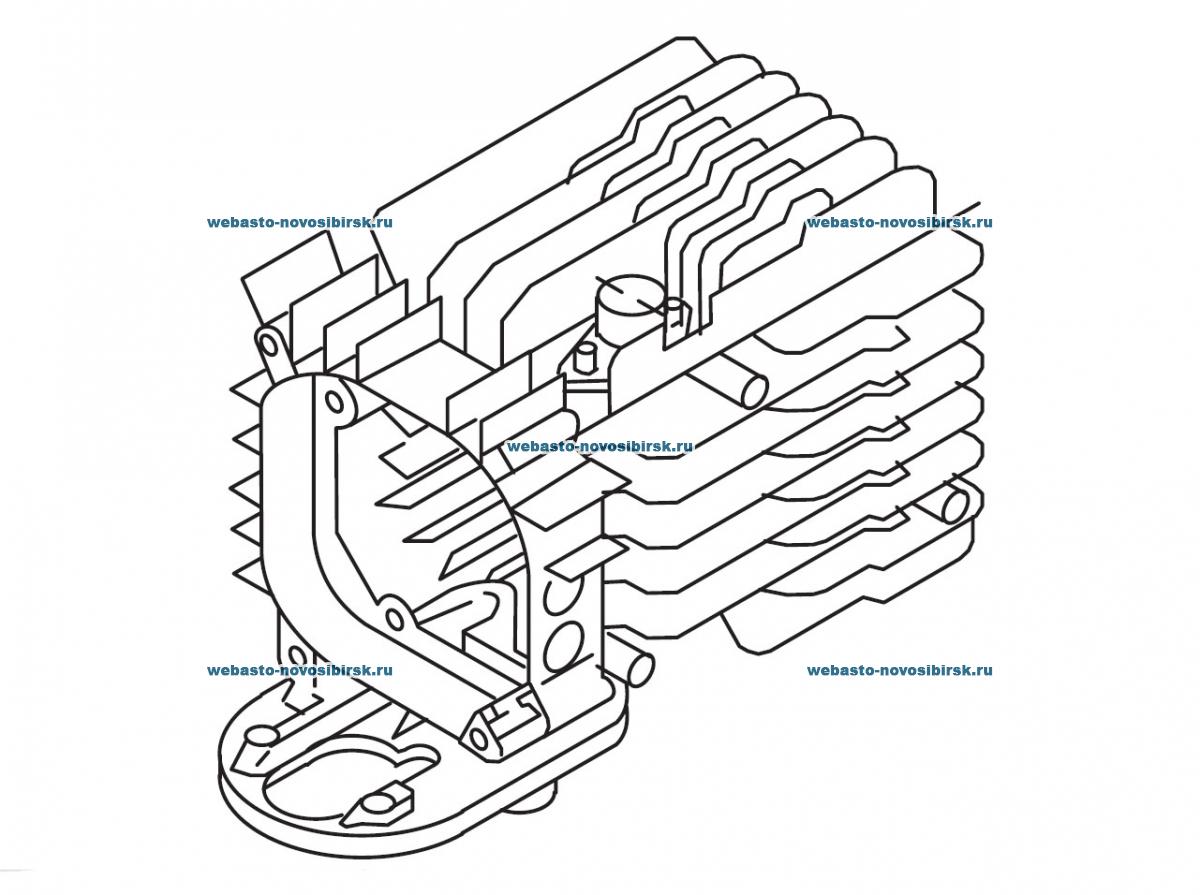 webasto-novosibirsk.ru
webasto-novosibirsk.ru
webasto-novosibirsk.ru
webasto-novosibirsk.ru
webasto-novosibirsk.ru