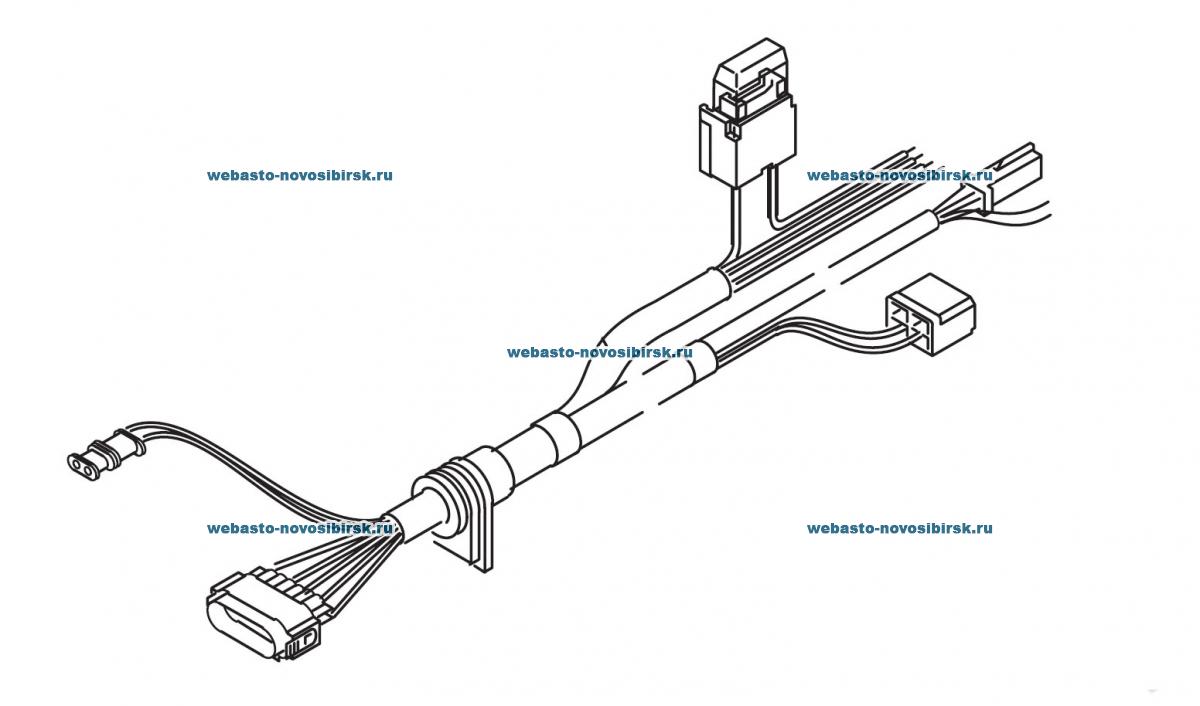 webasto-novosibirsk.ru
webasto-novosibirsk.ru
webasto-novosibirsk.ru
webasto-novosibirsk.ru
webasto-novosibirsk.ru