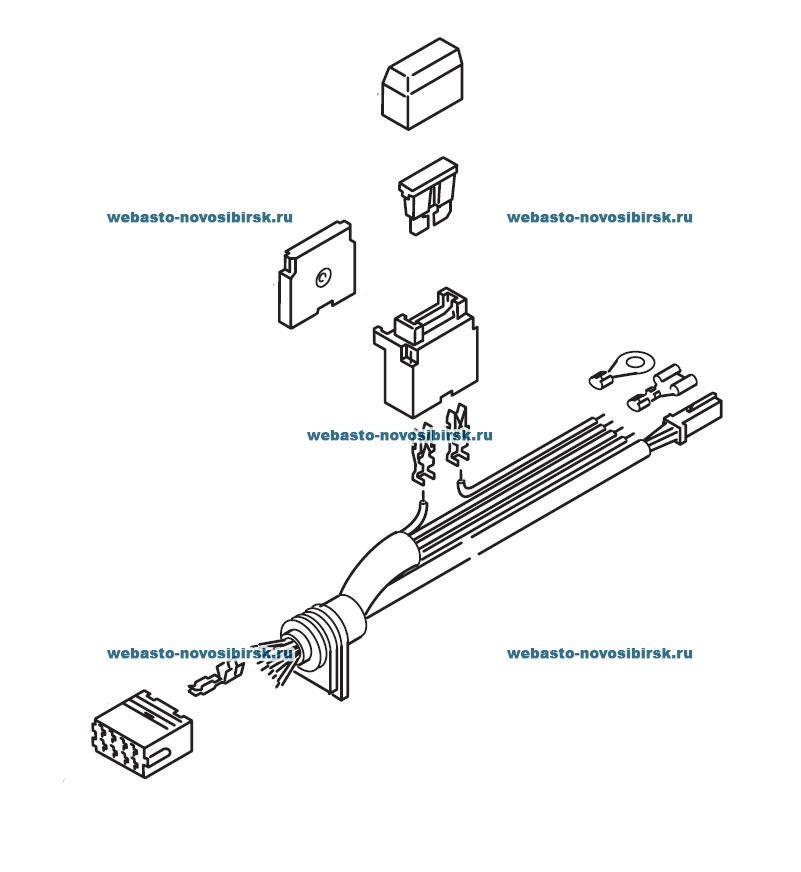 webasto-novosibirsk.ru webasto-novosibirsk.ru

webasto-novosibirsk.ru

webasto-novosibirsk.ru webasto-novosibirsk.ru