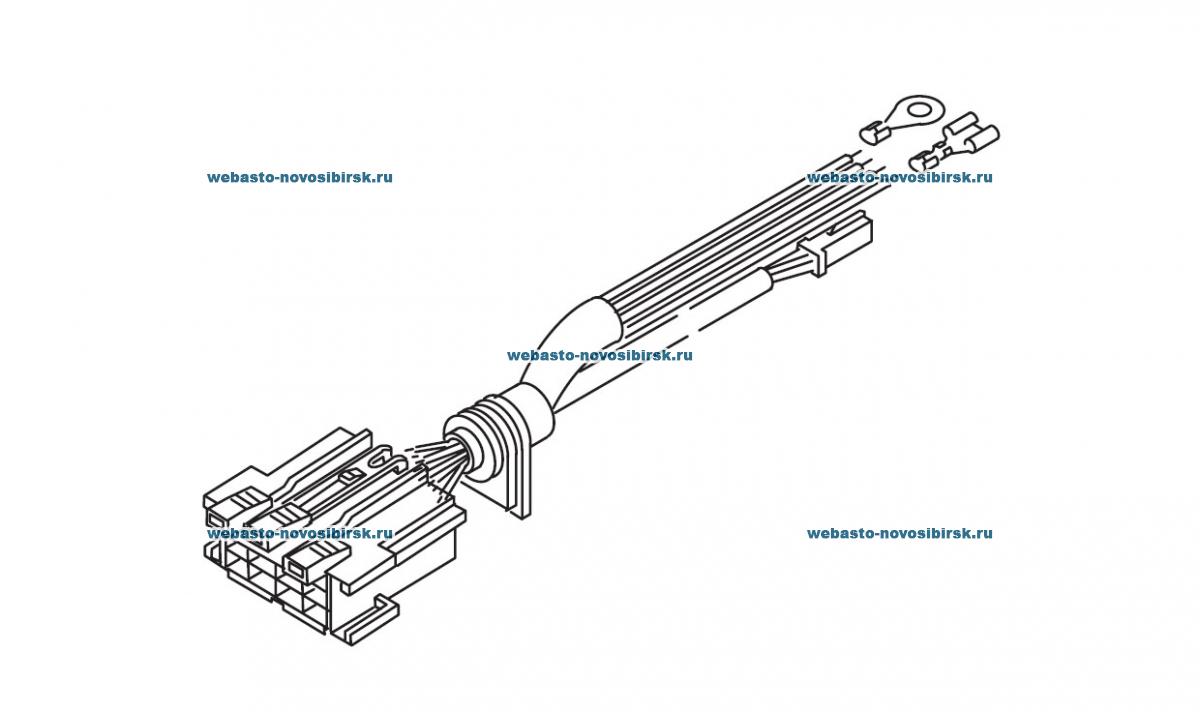 webasto-novosibirsk.ru

webasto-novosibirsk.ru

webasto-novosibirsk.ru

webasto-novosibirsk.ru

webasto-novosibirsk.ru