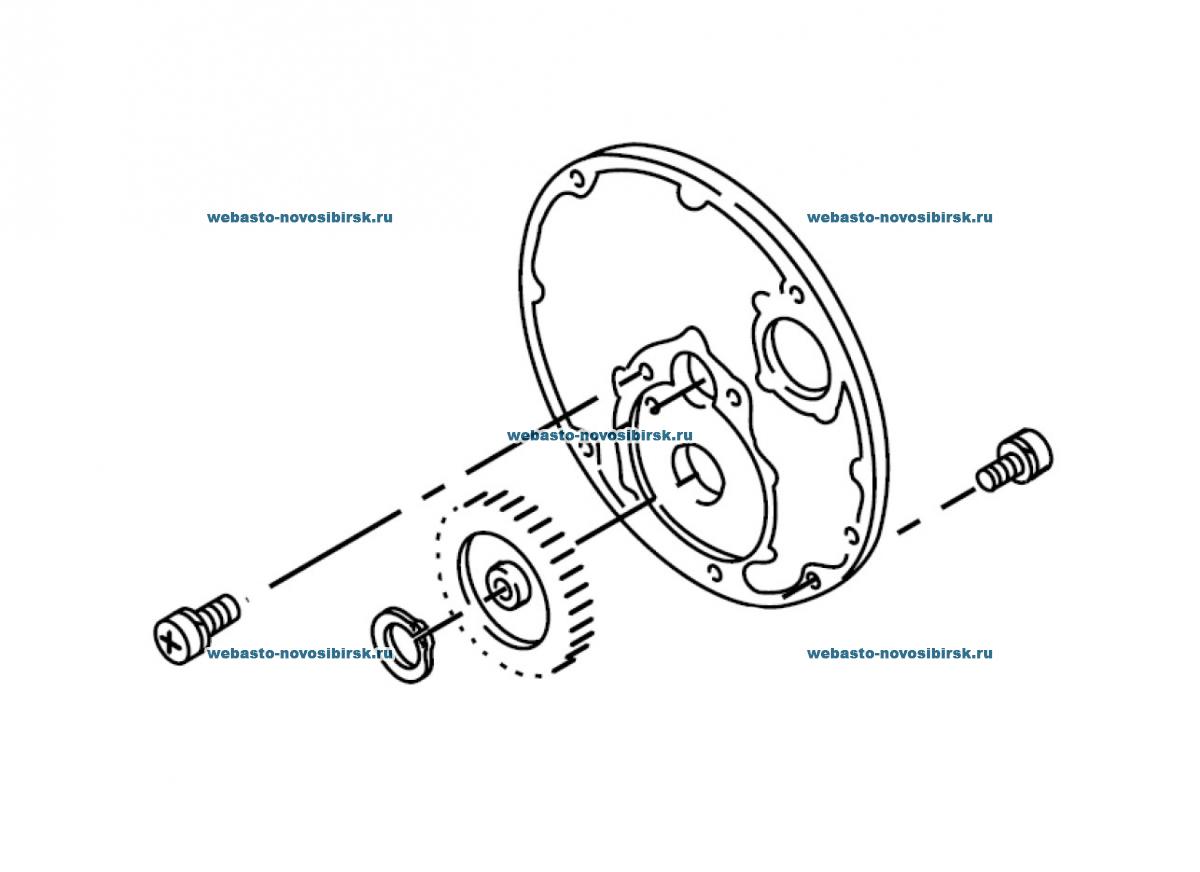 webasto-novosibirsk.ru

webasto-novosibirsk.ru

webasto-novosibirsk.ru

webasto-novosibirsk.ru

webasto-novosibirsk.ru