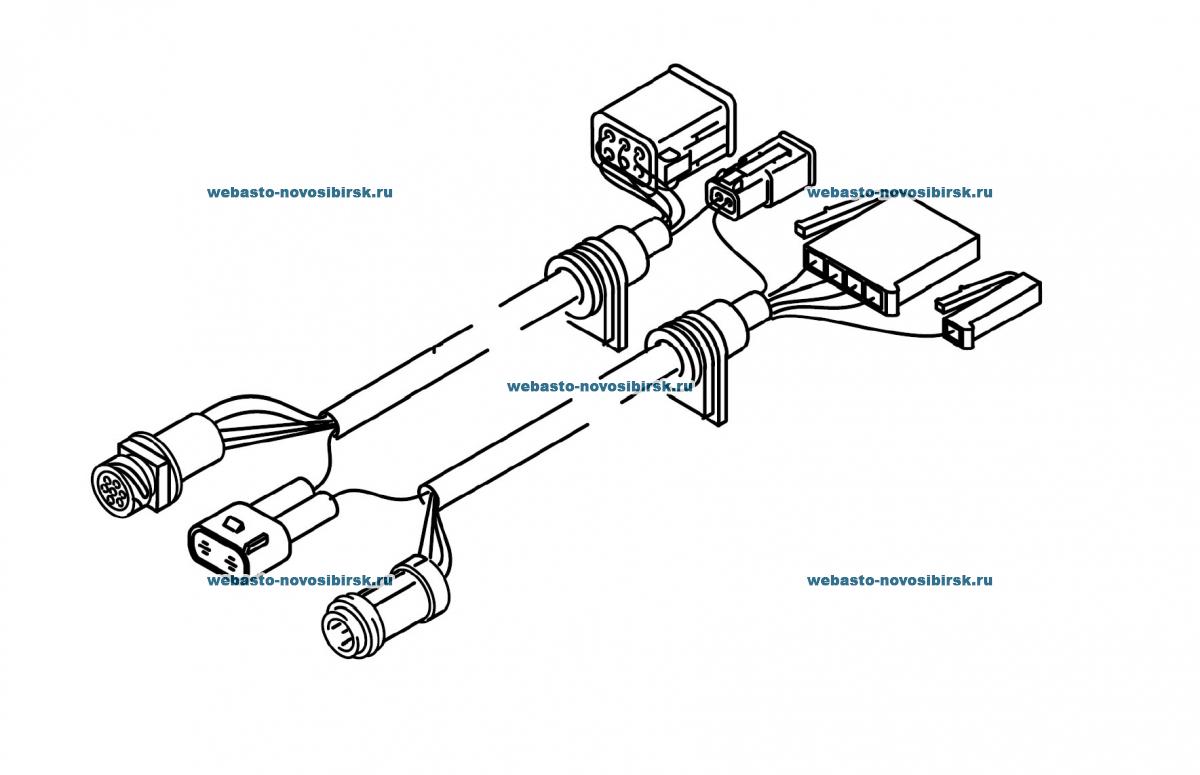 webasto-novosibirsk.ru

webasto-novosibirsk.ru

webasto-novosibirsk.ru

webasto-novosibirsk.ru

webasto-novosibirsk.ru