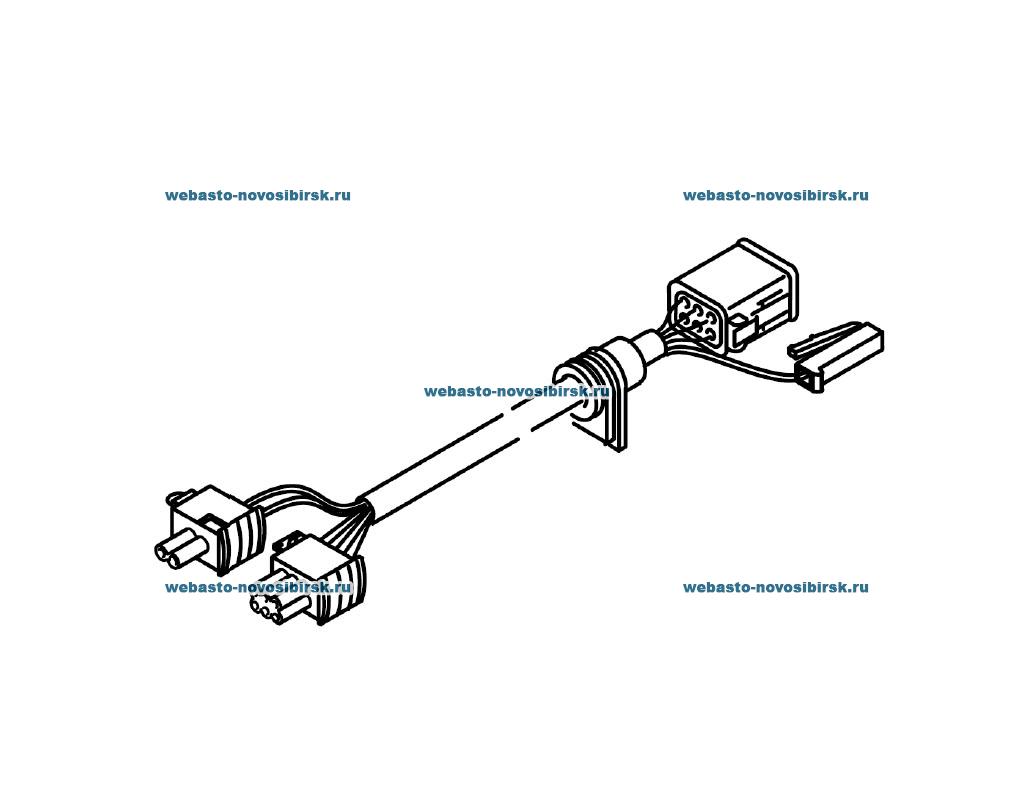 webasto-novosibirsk.ru

webasto-novosibirsk.ru

webasto-novosibirsk.ru

webasto-novosibirsk.ru

webasto-novosibirsk.ru