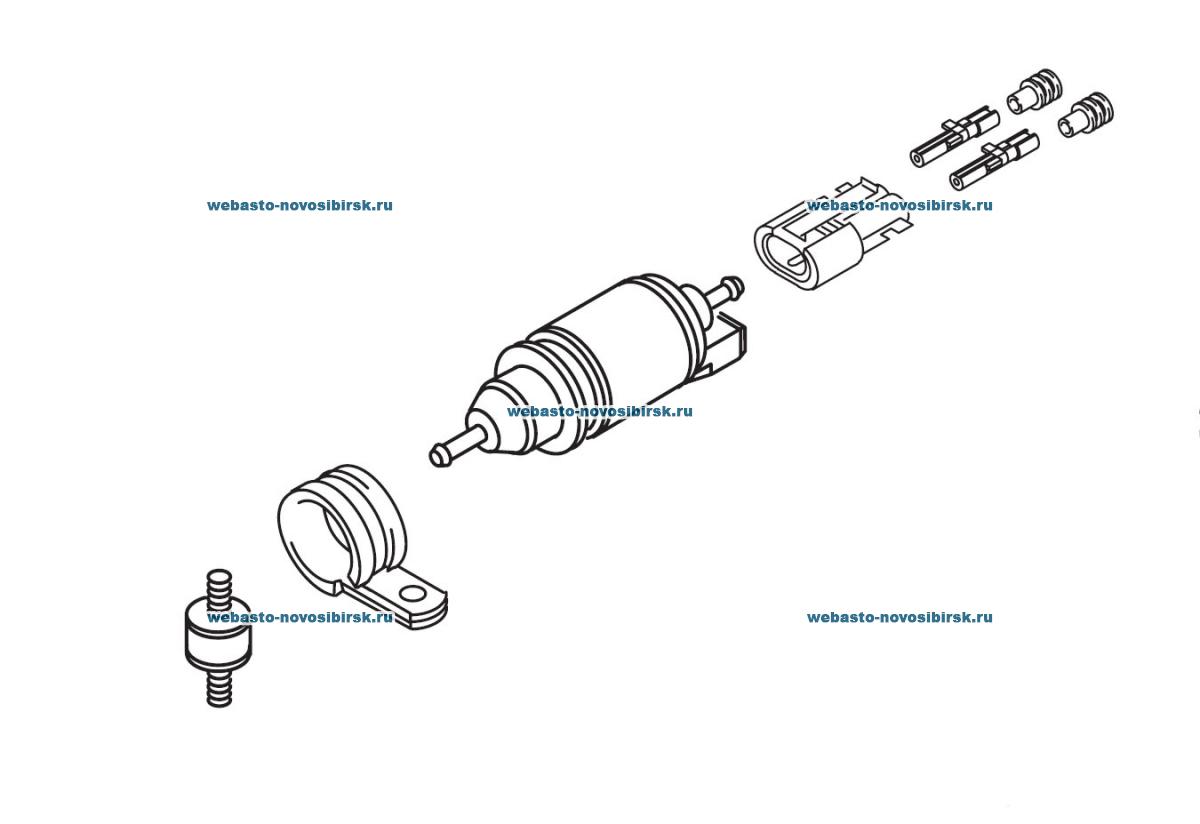 webasto-novosibirsk.ru

webasto-novosibirsk.ru

webasto-novosibirsk.ru

webasto-novosibirsk.ru

webasto-novosibirsk.ru