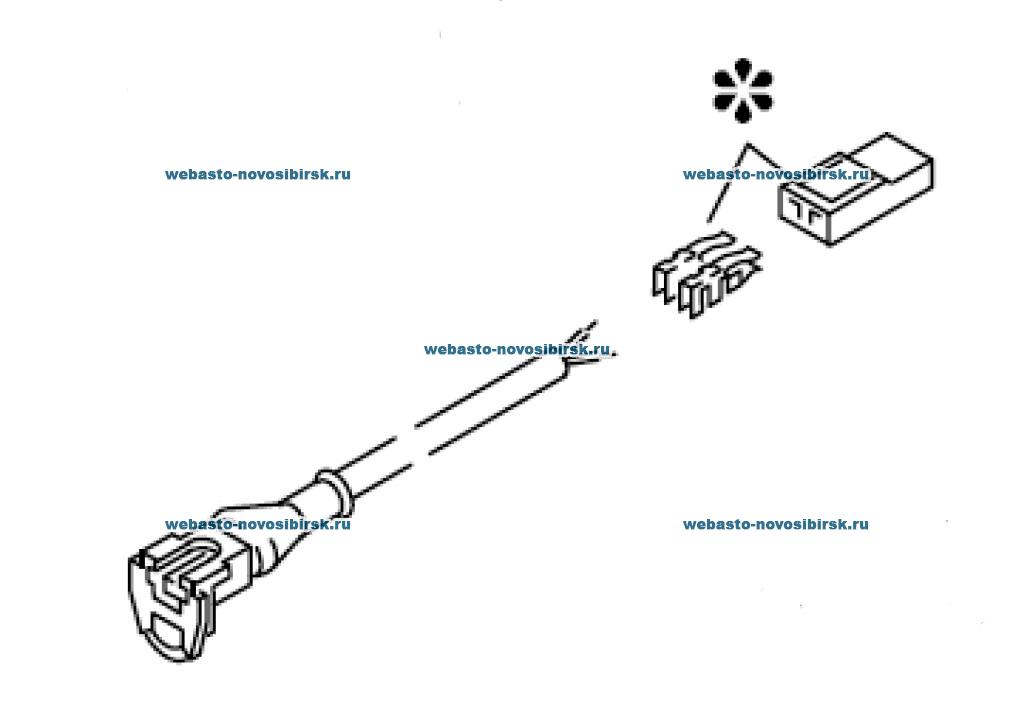 webasto-novosibirsk.ru

webasto-novosibirsk.ru

webasto-novosibirsk.ru

webasto-novosibirsk.ru

webasto-novosibirsk.ru