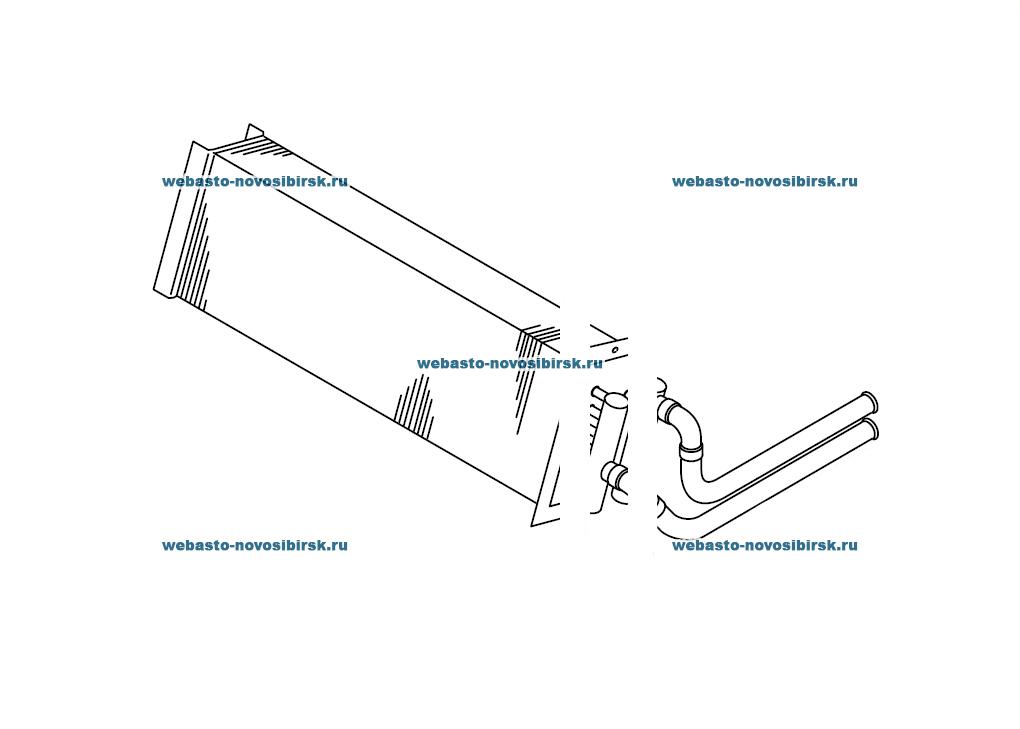 webasto-novosibirsk.ru
webasto-novosibirsk.ru
webasto-novosibirsk.ru
webasto-novosibirsk.ru
webasto-novosibirsk.ru