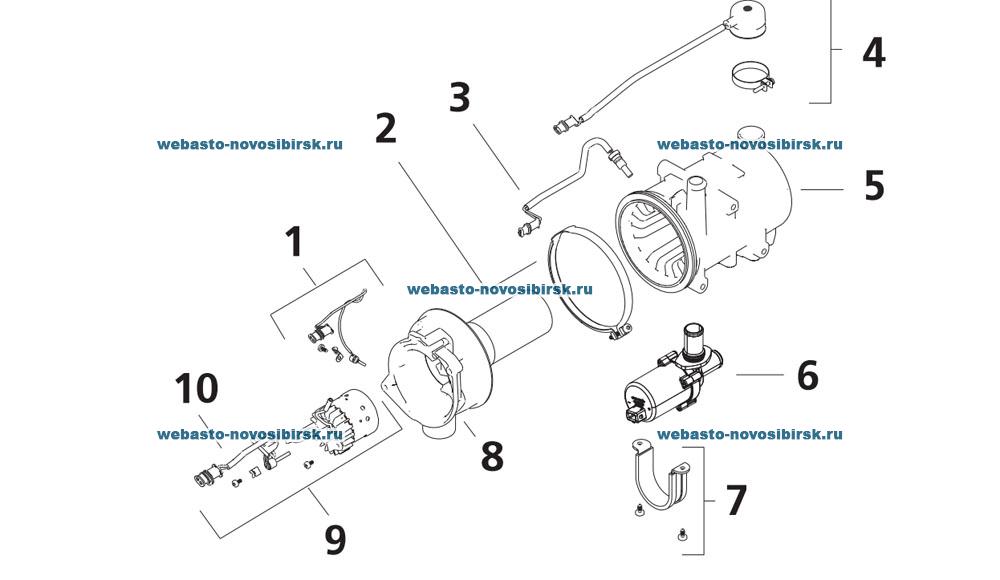 4

3

2

webasto-novosibirsk.ru

webasto-novosibirsk.ru

5

1

webasto-novosibirsk.ru

6

10

webasto-novosibirsk.ru

webasto-novosibirsk.ru

8

7

9