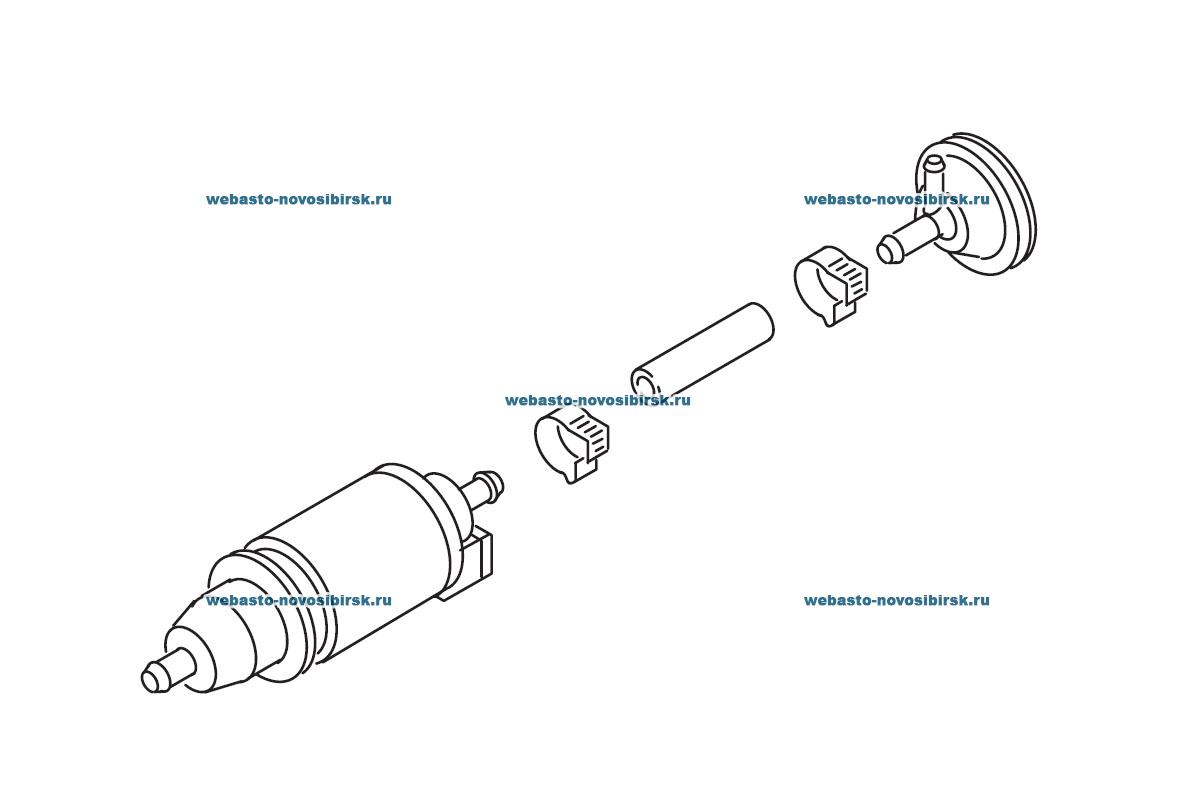 webasto-novosibirsk.ru
webasto-novosibirsk.ru
webasto-novosibirsk.ru
webasto-novosibirsk.ru
webasto-novosibirsk.ru