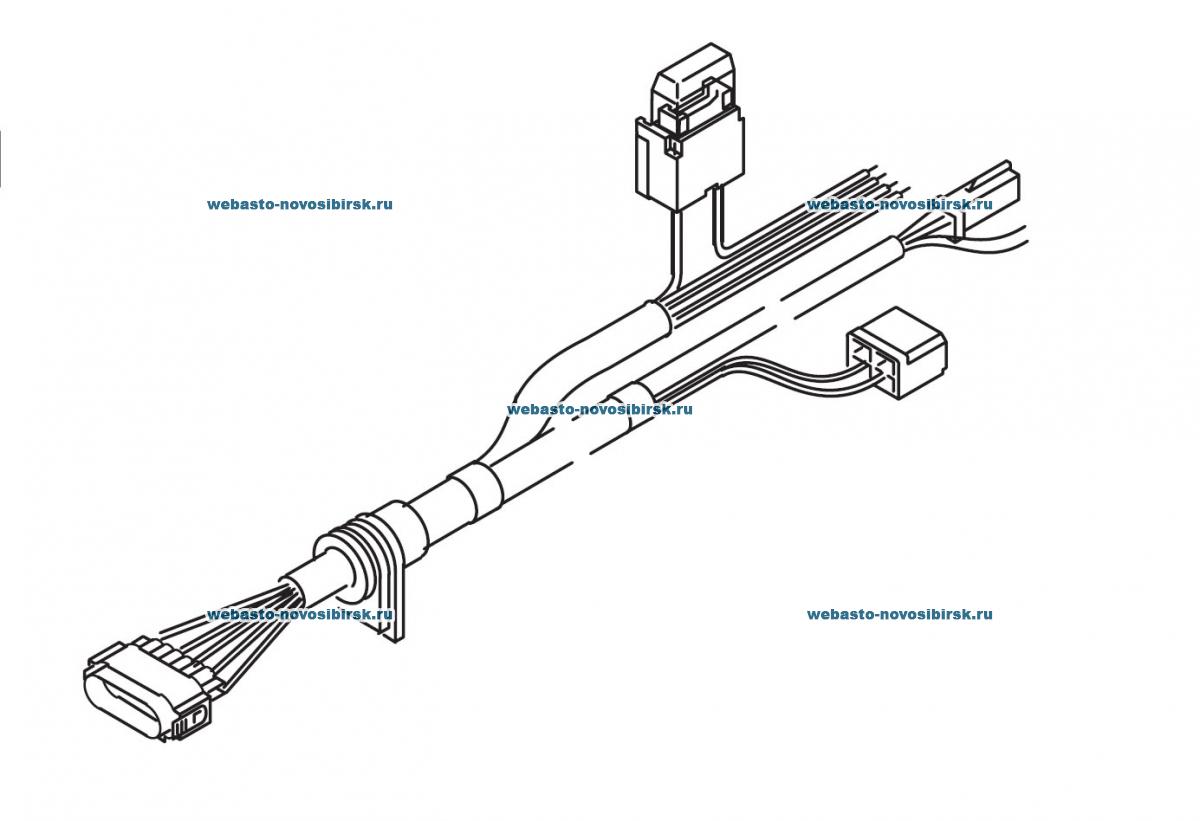 webasto-novosibirsk.ru

webasto-novosibirsk.ru

webasto-novosibirsk.ru

webasto-novosibirsk.ru

webasto-novosibirsk.ru