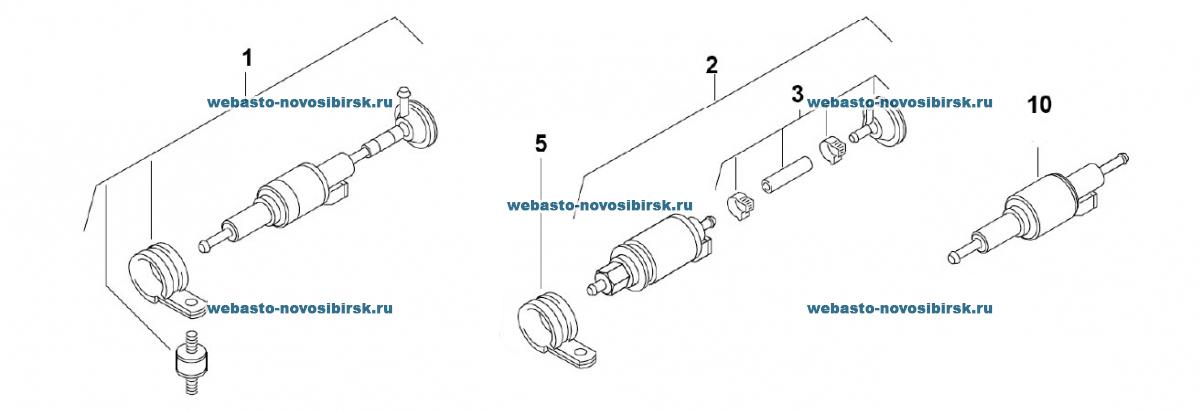 1

webasto-novosibirsk.ru

2

3

webasto-novosibirsk.ru

10

5

webasto-novosibirsk.ru

webasto-novosibirsk.ru

webasto-novosibirsk.ru