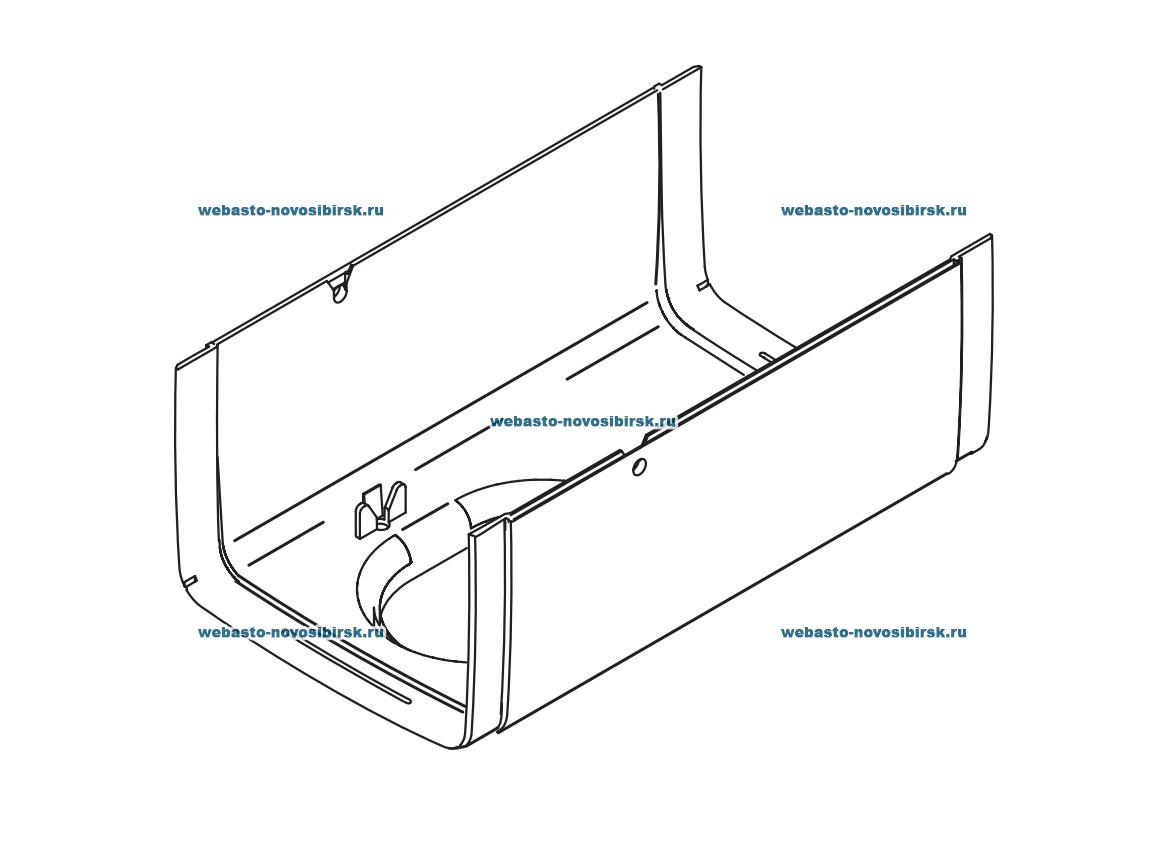 webasto-novosibirsk.ru
webasto-novosibirsk.ru
webasto-novosibirsk.ru
webasto-novosibirsk.ru
webasto-novosibirsk.ru