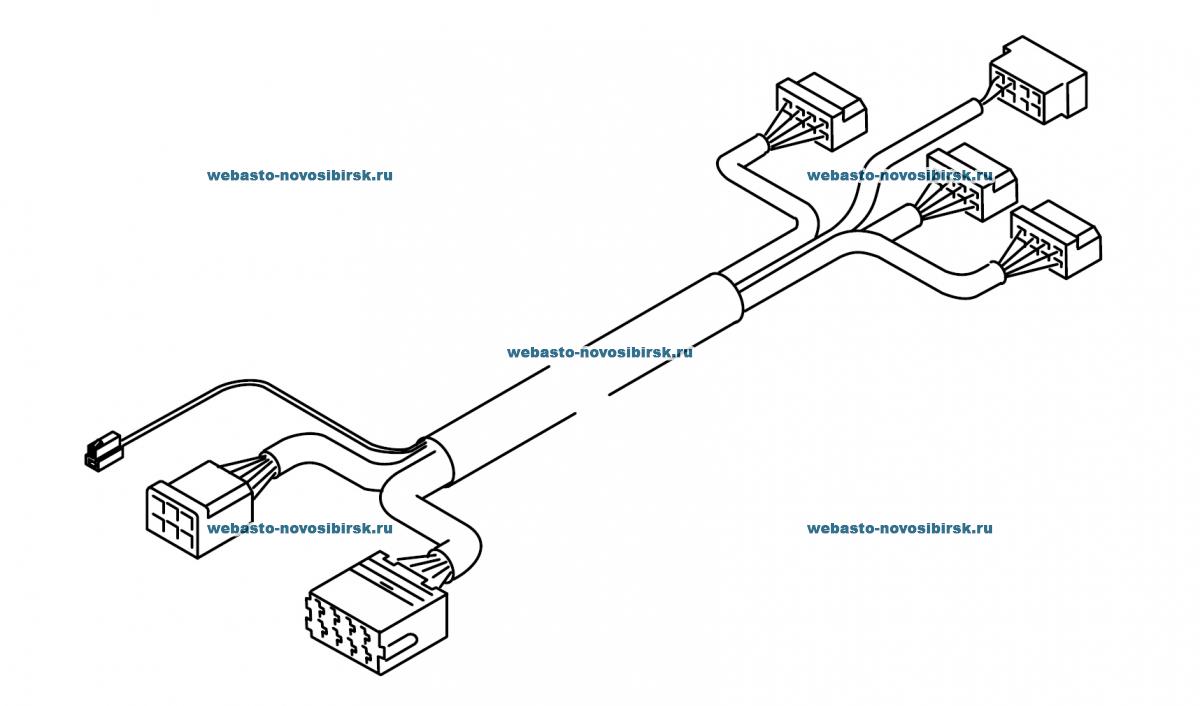 webasto-novosibirsk.ru

webasto-novosibirsk.ru

webasto-novosibirsk.ru

webasto-novosibirsk.ru

webasto-novosibirsk.ru