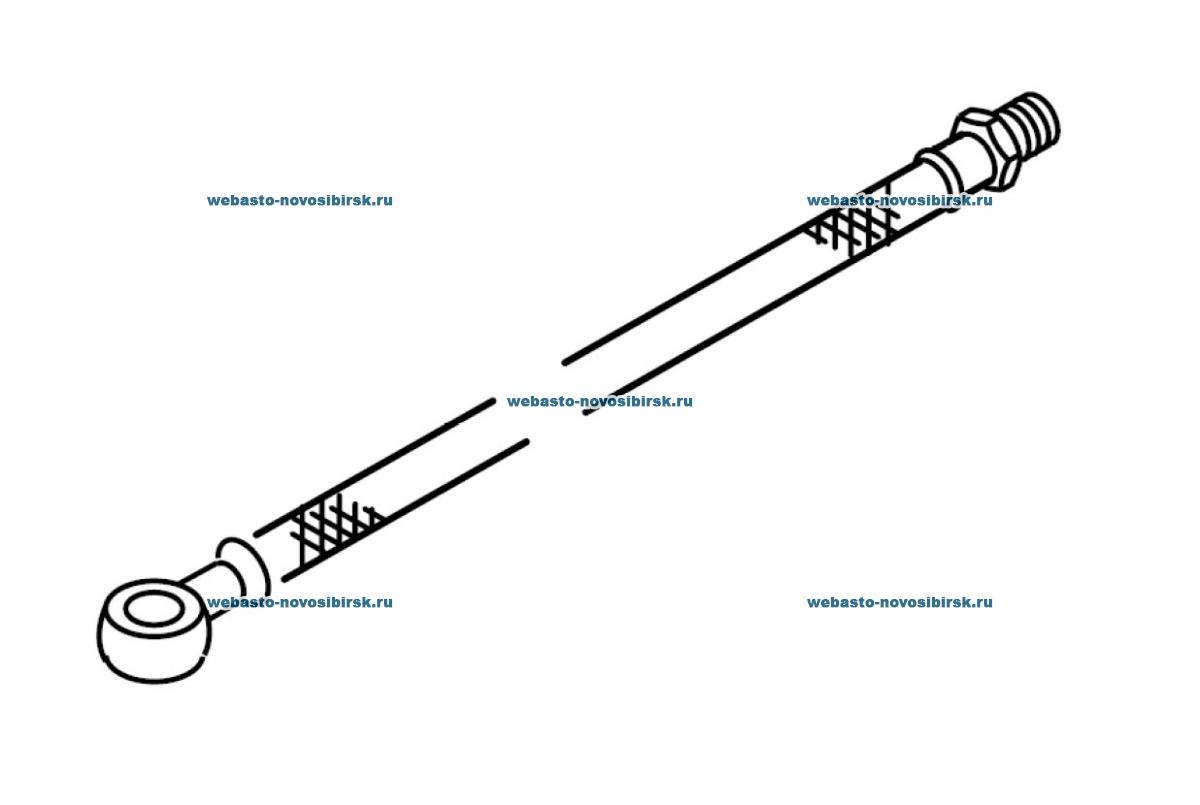 webasto-novosibirsk.ru

webasto-novosibirsk.ru

webasto-novosibirsk.ru

webasto-novosibirsk.ru

webasto-novosibirsk.ru