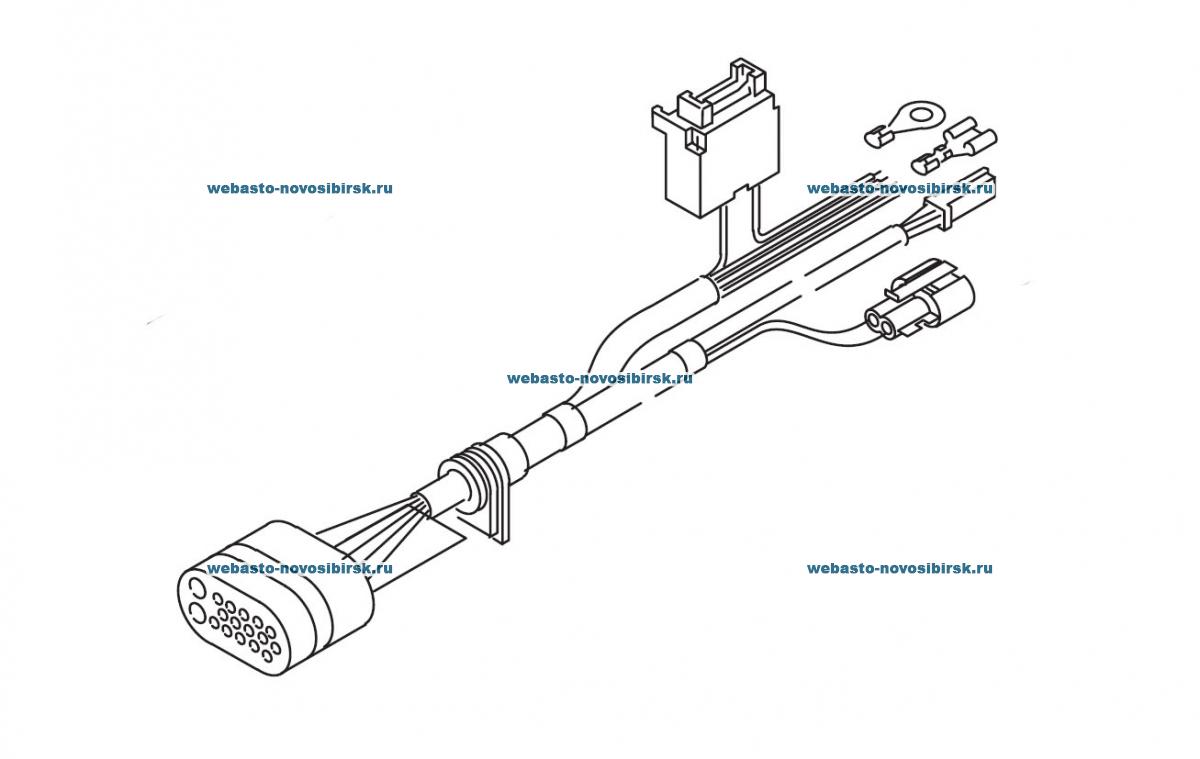 webasto-novosibirsk.ru
webasto-novosibirsk.ru
webasto-novosibirsk.ru
webasto-novosibirsk.ru
webasto-novosibirsk.ru