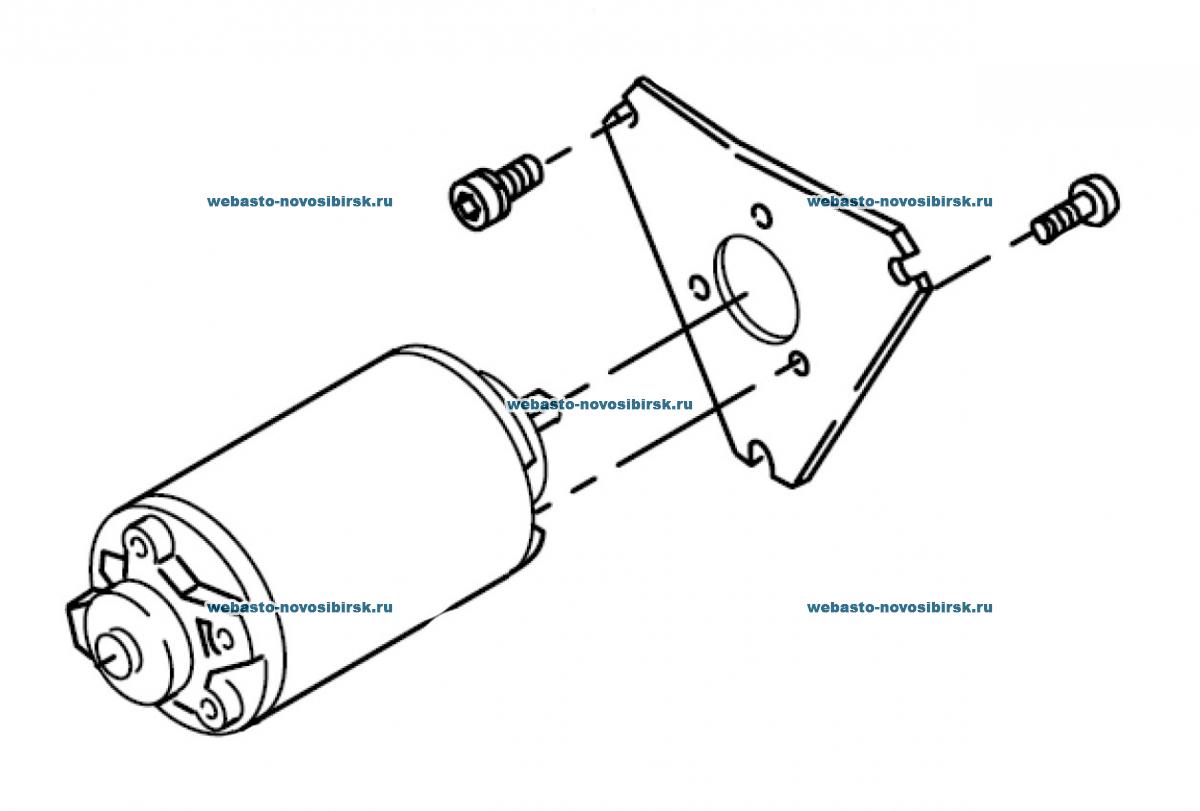 webasto-novosibirsk.ru

webasto-novosibirsk.ru

webasto-novosibirsk.ru

webasto-novosibirsk.ru

webasto-novosibirsk.ru