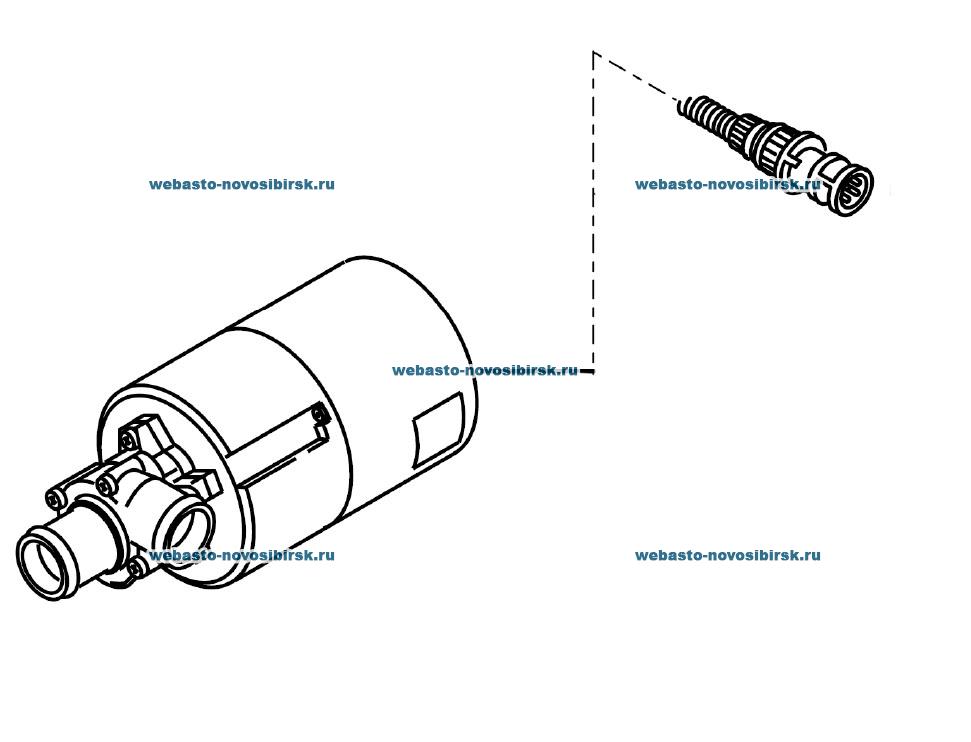 webasto-novosibirsk.ru

webasto-novosibirsk.ru

webasto-novosibirsk.ru

webasto-novosibirsk.ru

webasto-novosibirsk.ru