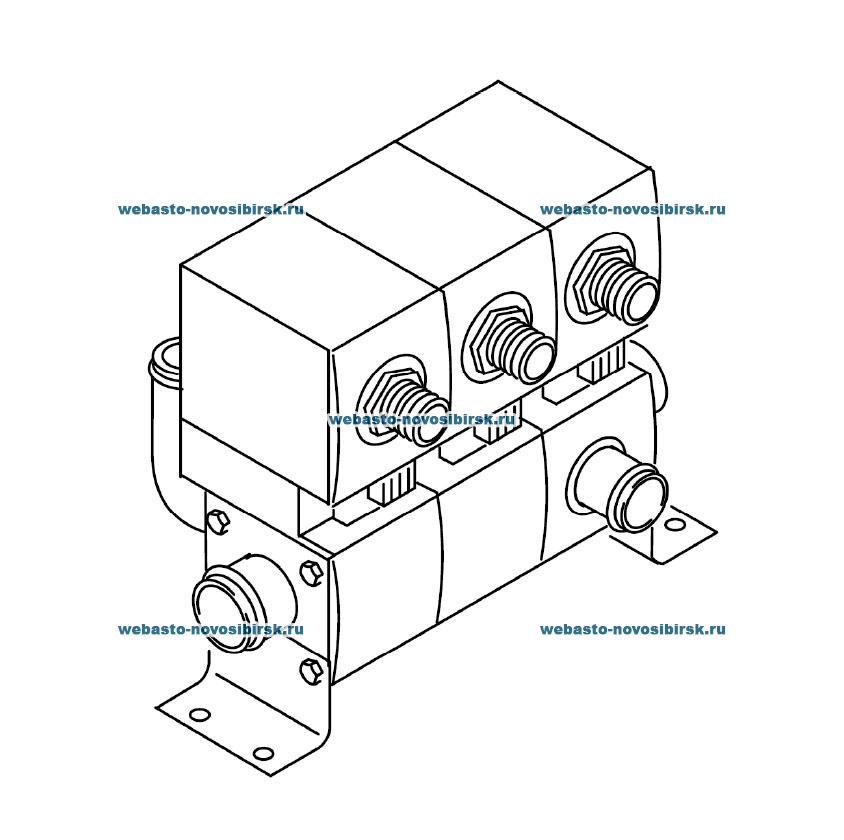 webasto-novosibirsk.ru
webasto-novosibirsk.ru
webasto-novosibirsk.ru
webasto-novosibirsk.ru
webasto-novosibirsk.ru