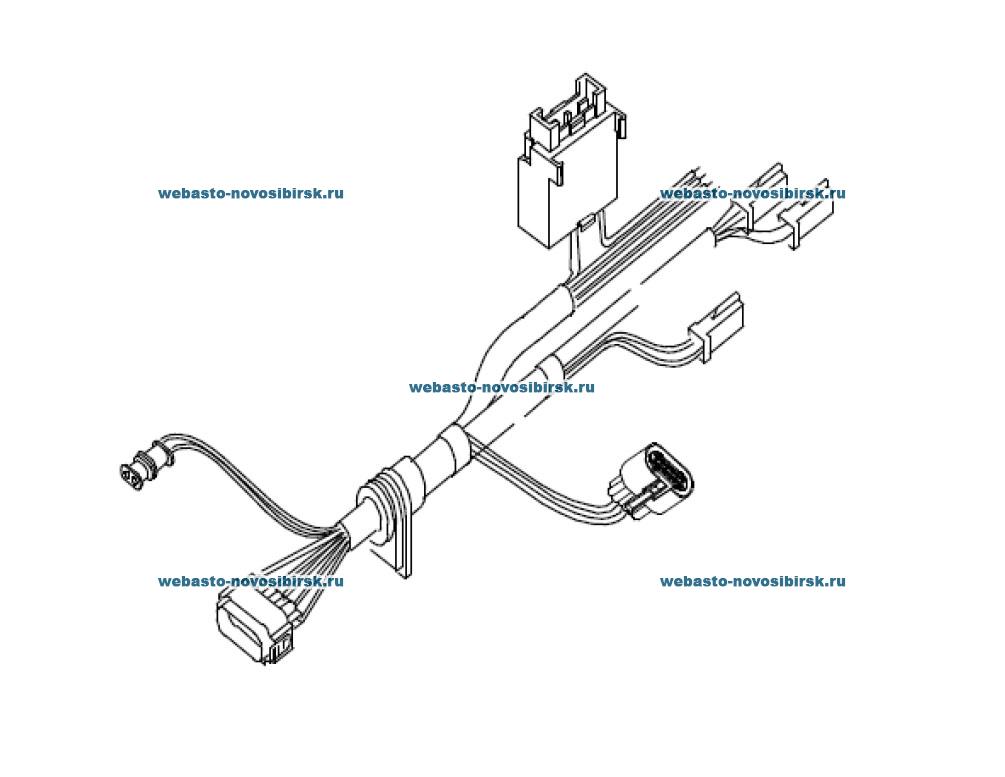 webasto-novosibirsk.ru

webasto-novosibirsk.ru

webasto-novosibirsk.ru

webasto-novosibirsk.ru

webasto-novosibirsk.ru