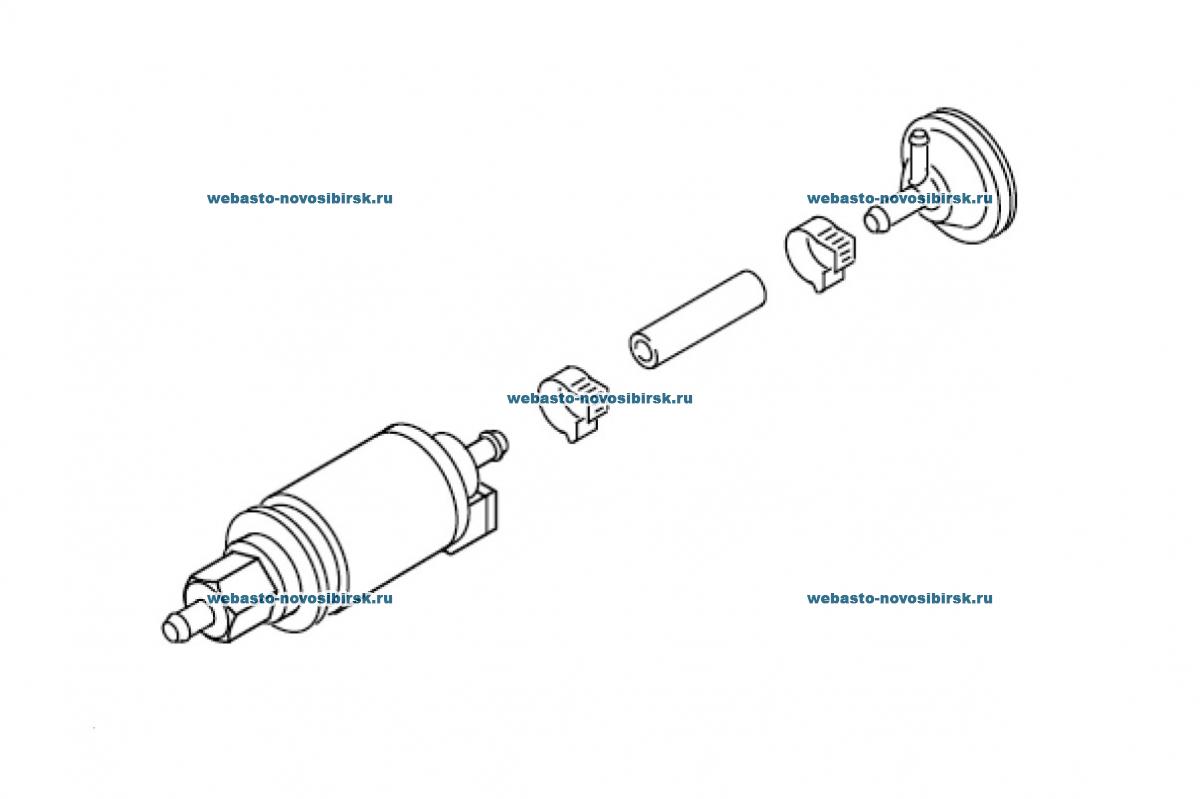 webasto-novosibirsk.ru

webasto-novosibirsk.ru

webasto-novosibirsk.ru

webasto-novosibirsk.ru

webasto-novosibirsk.ru