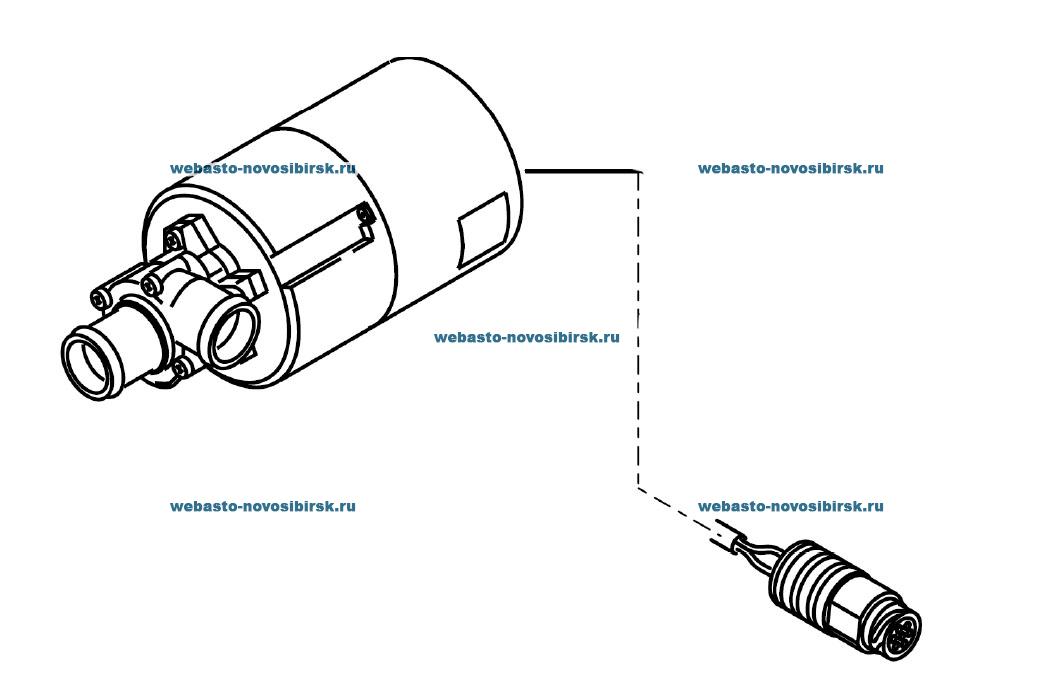 webasto-novosibirsk.ru

webasto-novosibirsk.ru

webasto-novosibirsk.ru

webasto-novosibirsk.ru

webasto-novosibirsk.ru