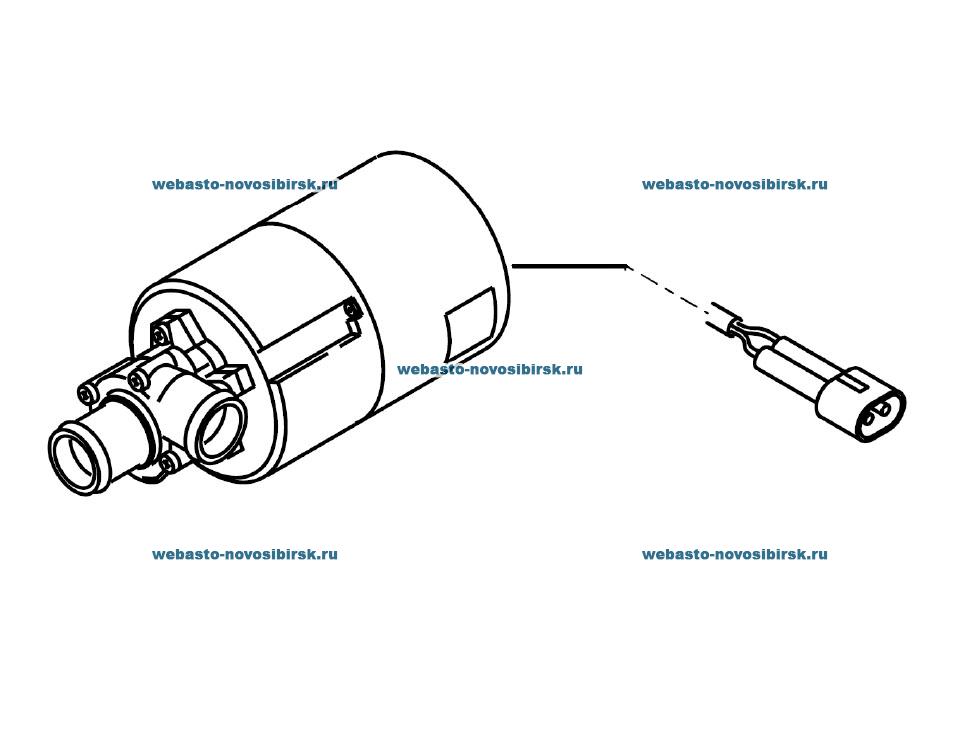 webasto-novosibirsk.ru
webasto-novosibirsk.ru
webasto-novosibirsk.ru
webasto-novosibirsk.ru
webasto-novosibirsk.ru