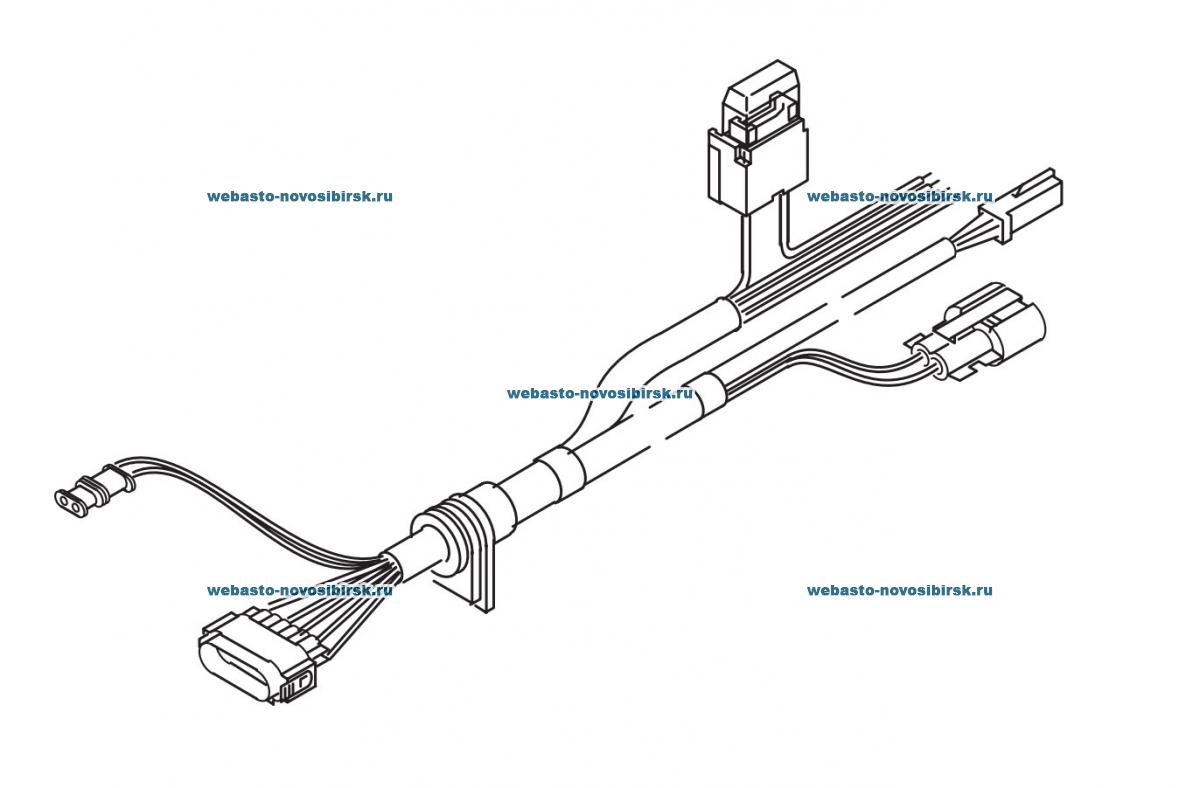 webasto-novosibirsk.ru
webasto-novosibirsk.ru
webasto-novosibirsk.ru
webasto-novosibirsk.ru
webasto-novosibirsk.ru