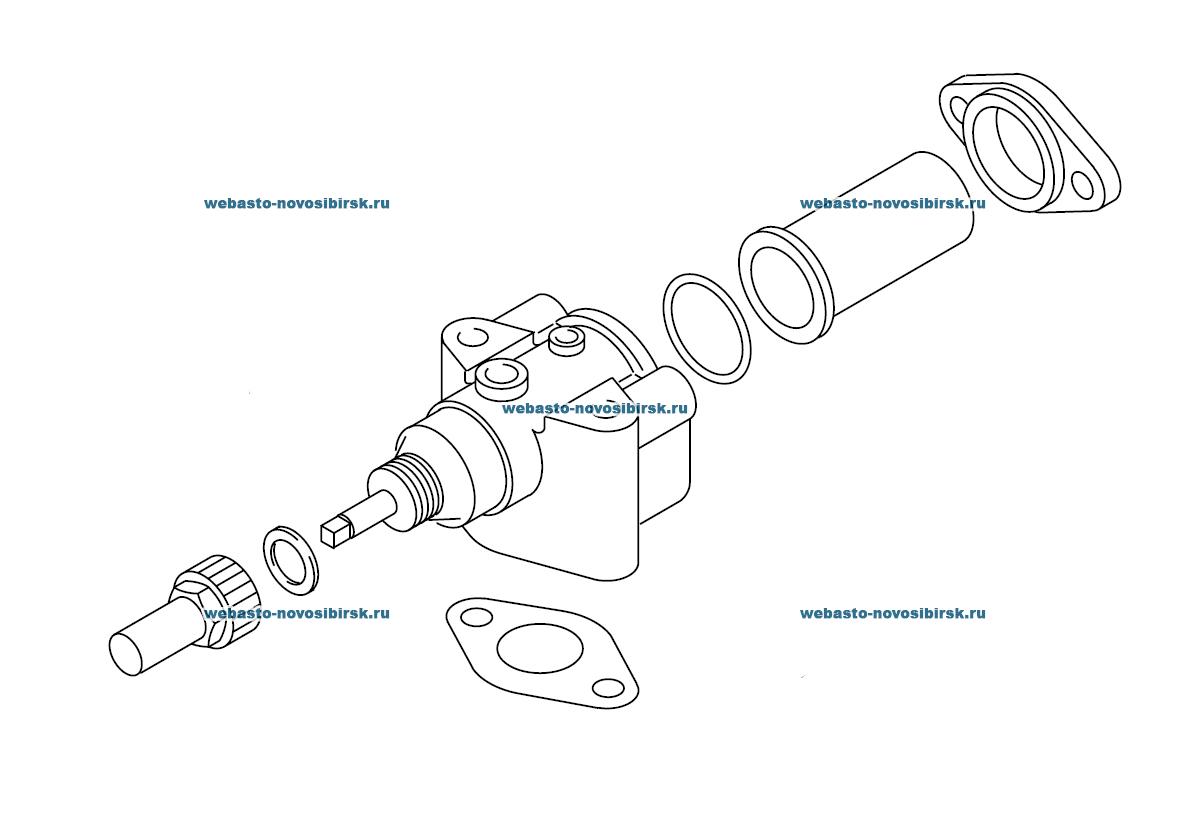 webasto-novosibirsk.ru

webasto-novosibirsk.ru

webasto-novosibirsk.ru

webasto-novosibirsk.ru

webasto-novosibirsk.ru