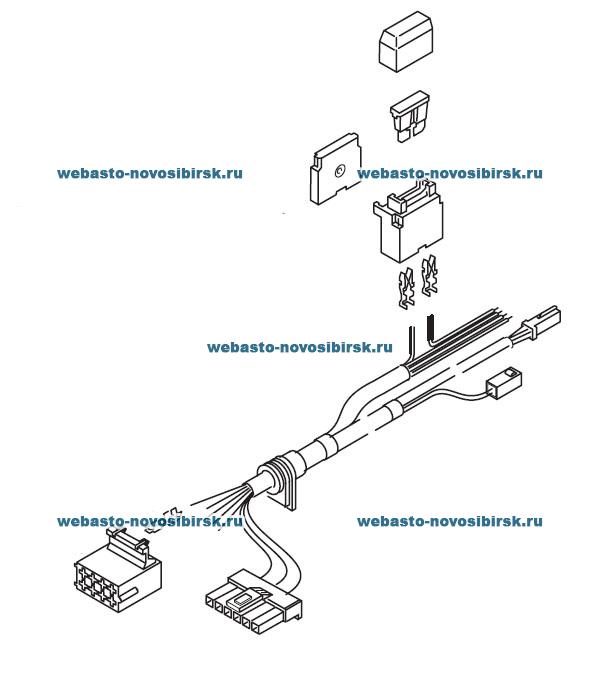 webasto-novosibirsk.ru webasto-novosibirsk.ru

webasto-novosibirsk.ru

webasto-novosibirsk.ru webasto-novosibirsk.ru