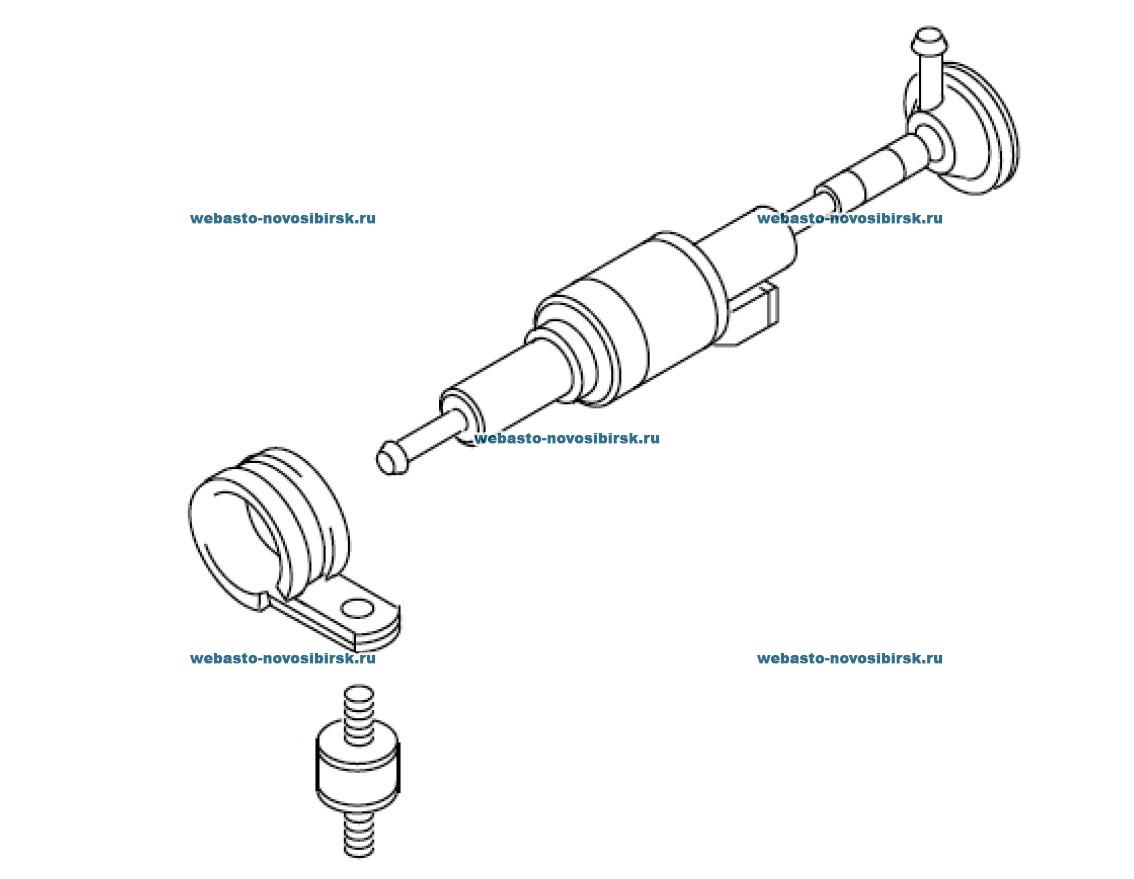 webasto-novosibirsk.ru
webasto-novosibirsk.ru
webasto-novosibirsk.ru
webasto-novosibirsk.ru
webasto-novosibirsk.ru