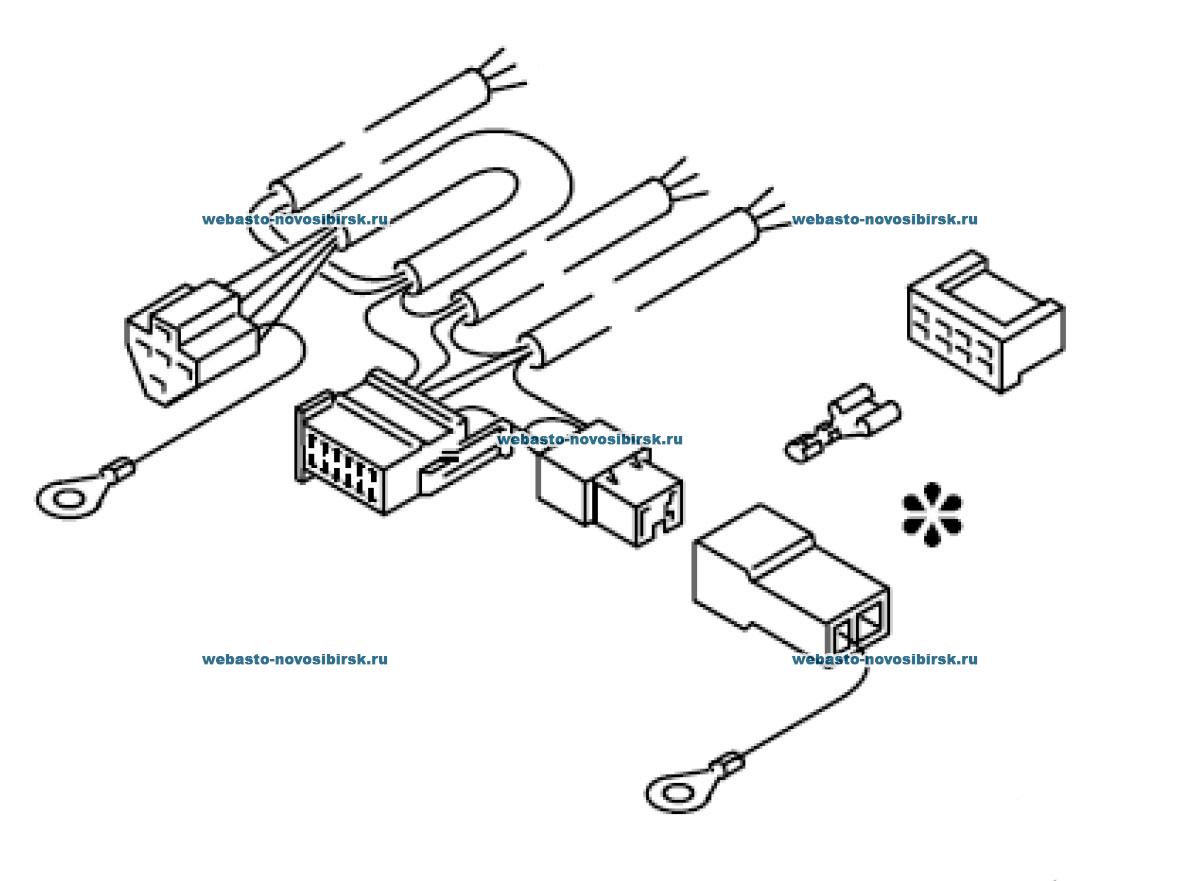 webasto-novosibirsk.ru
webasto-novosibirsk.ru
webasto-novosibirsk.ru
webasto-novosibirsk.ru
webasto-novosibirsk.ru