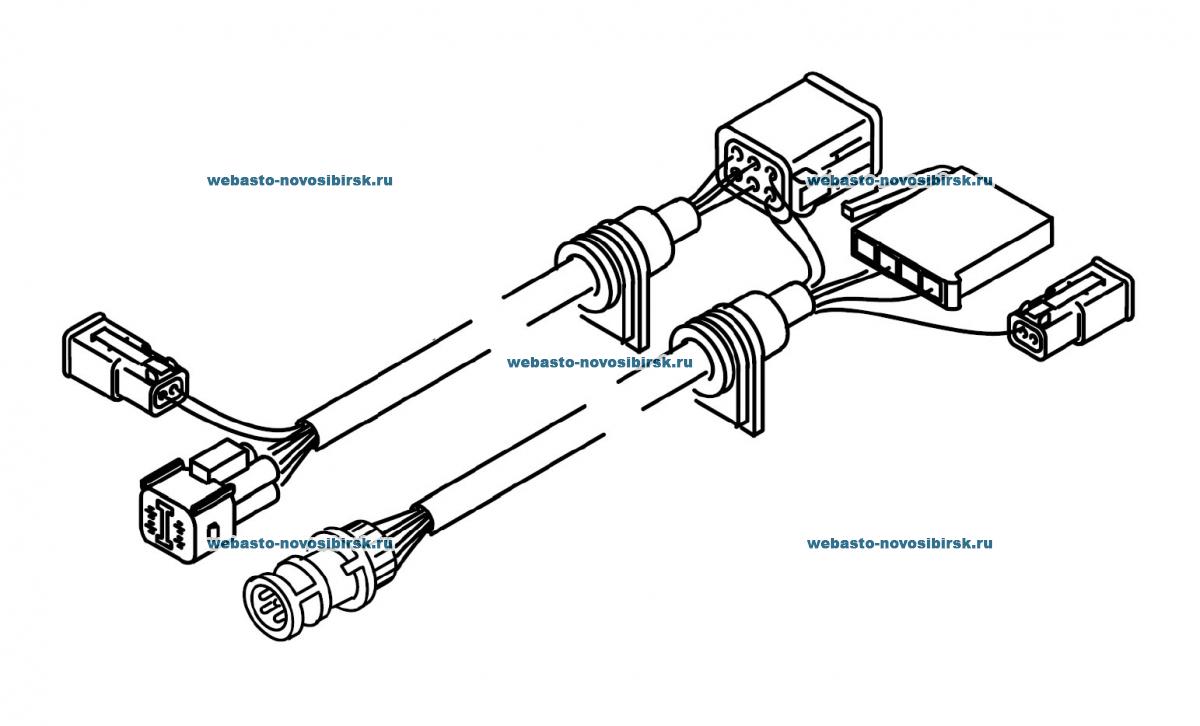 webasto-novosibirsk.ru

webasto-novosibirsk.ru

webasto-novosibirsk.ru

webasto-novosibirsk.ru

webasto-novosibirsk.ru