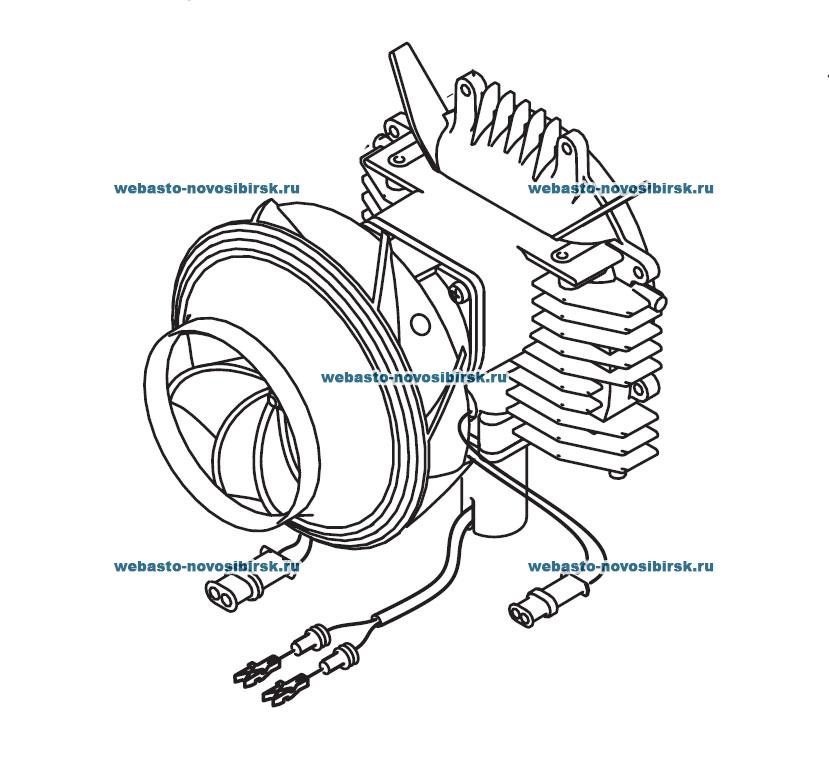 webasto-novosibirsk.ru
webasto-novosibirsk.ru
webasto-novosibirsk.ru
webasto-novosibirsk.ru
webasto-novosibirsk.ru