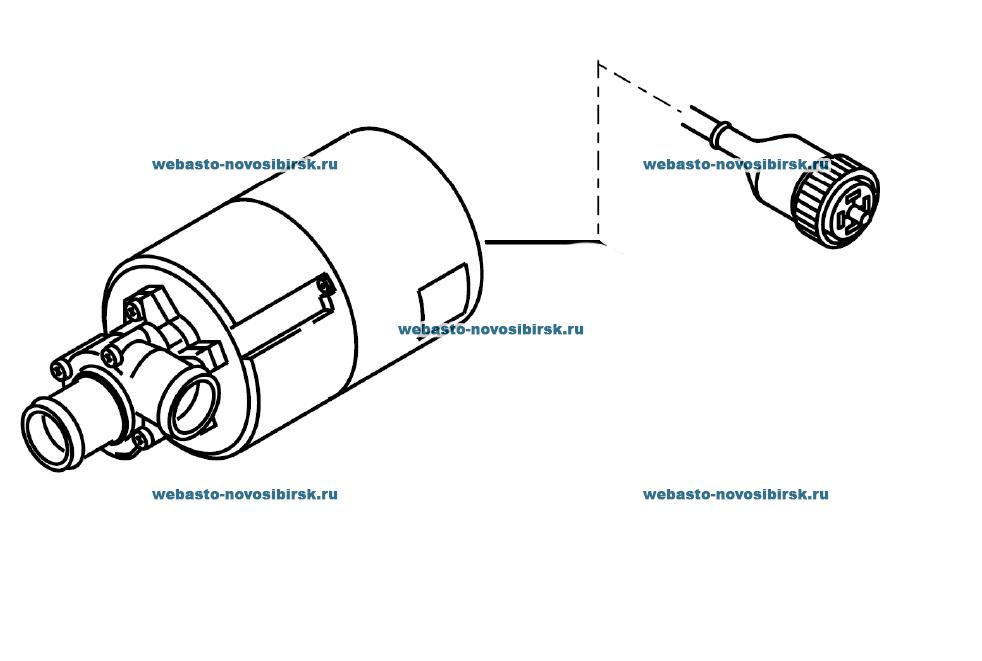 webasto-novosibirsk.ru

webasto-novosibirsk.ru

webasto-novosibirsk.ru

webasto-novosibirsk.ru

webasto-novosibirsk.ru