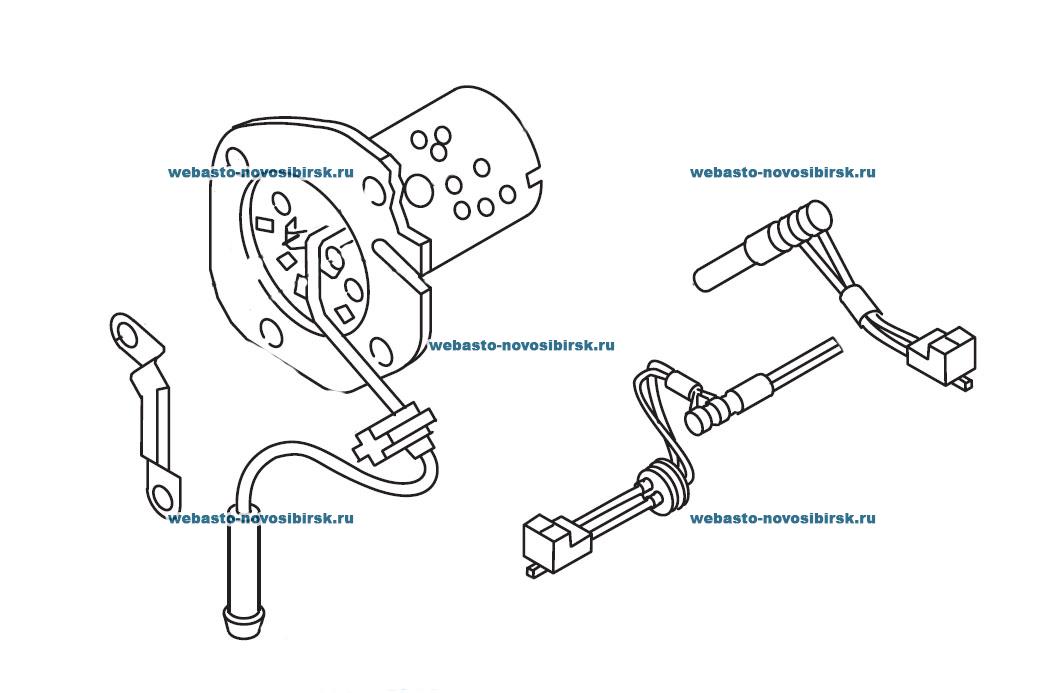 webasto-novosibirsk.ru
webasto-novosibirsk.ru
webasto-novosibirsk.ru
webasto-novosibirsk.ru
webasto-novosibirsk.ru