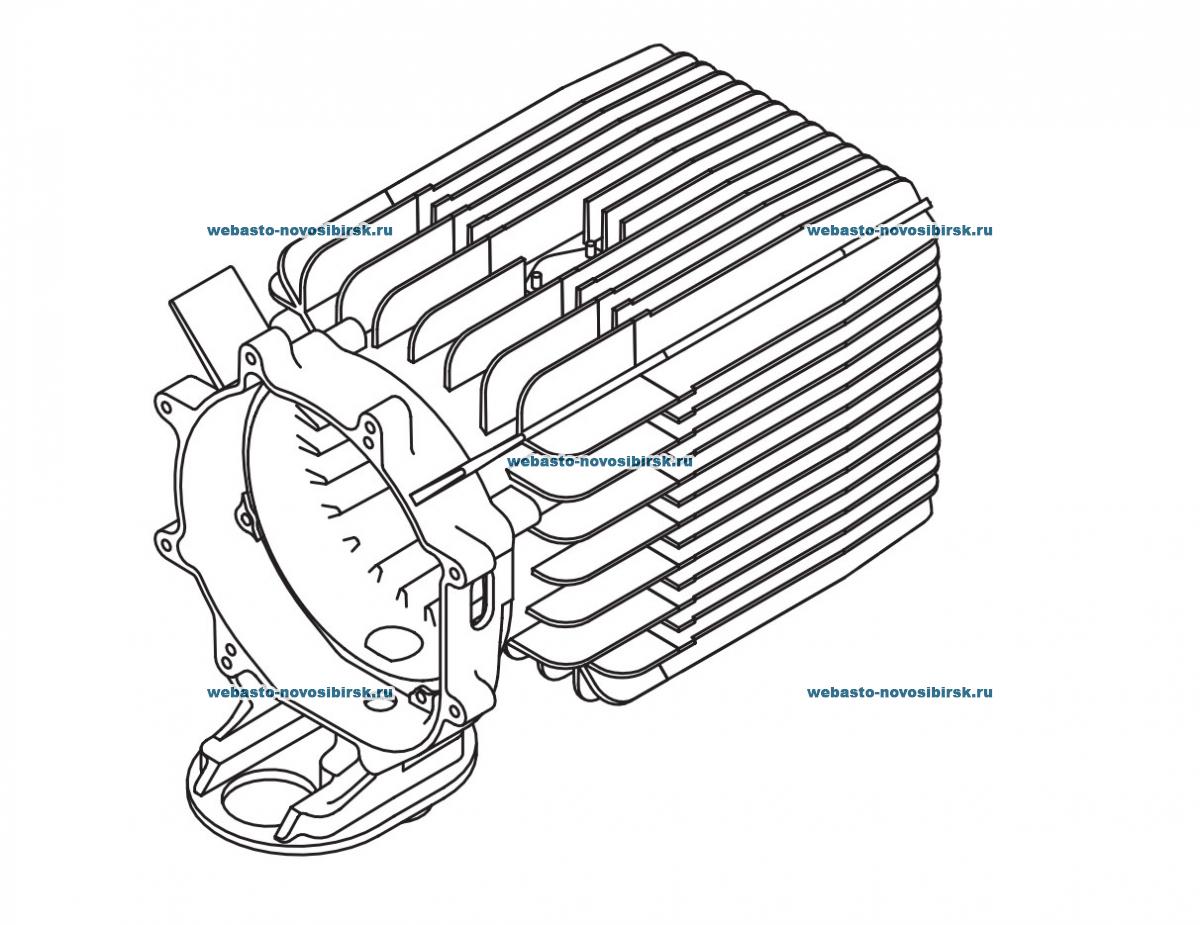 webasto-novosibirsk.ru
webasto-novosibirsk.ru
webasto-novosibirsk.ru
webasto-novosibirsk.ru
webasto-novosibirsk.ru