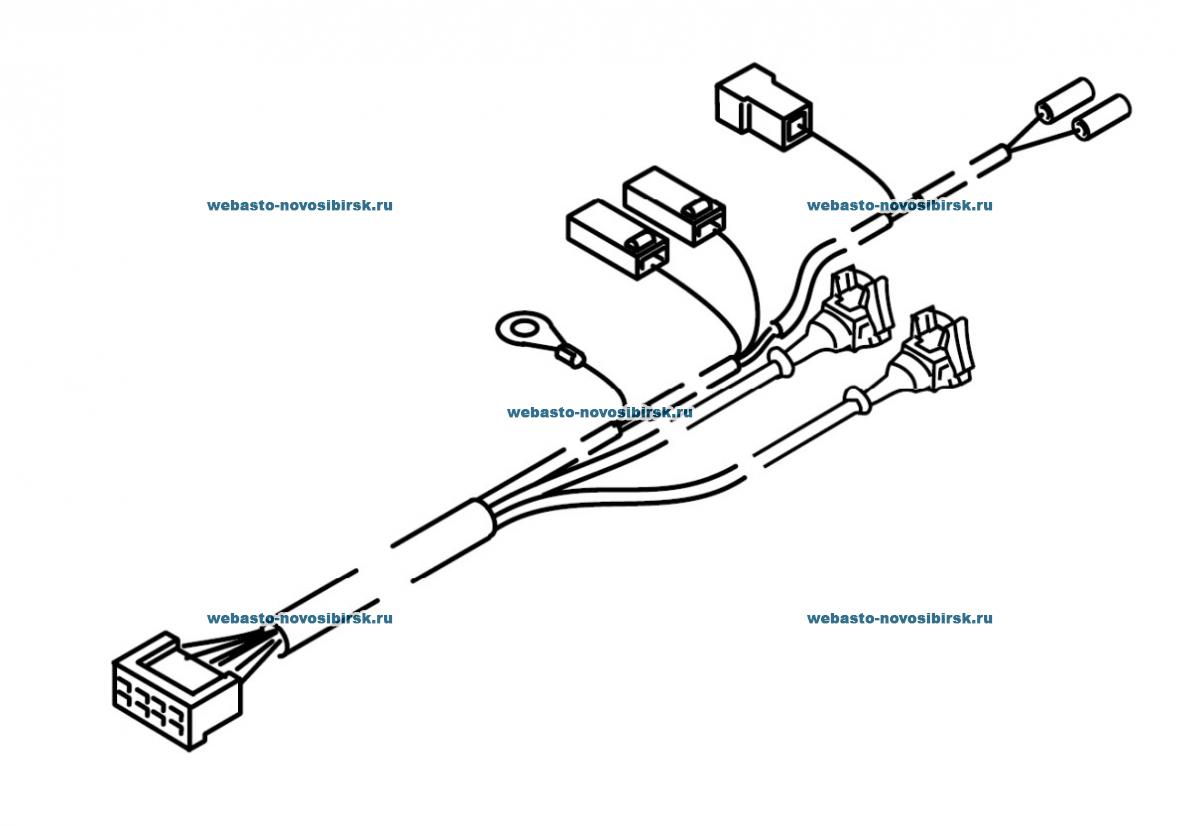 webasto-novosibirsk.ru

webasto-novosibirsk.ru

webasto-novosibirsk.ru

webasto-novosibirsk.ru

webasto-novosibirsk.ru