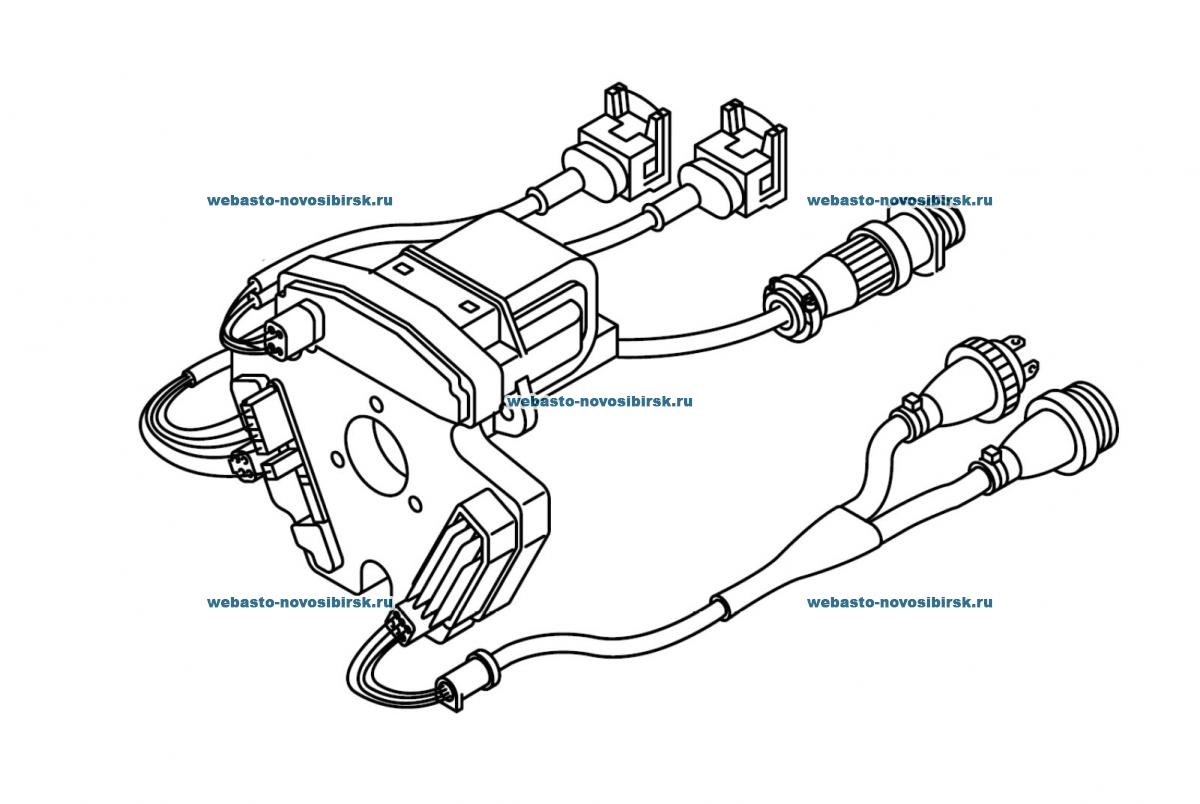 webasto-novosibirsk.ru
webasto-novosibirsk.ru
webasto-novosibirsk.ru
webasto-novosibirsk.ru
webasto-novosibirsk.ru