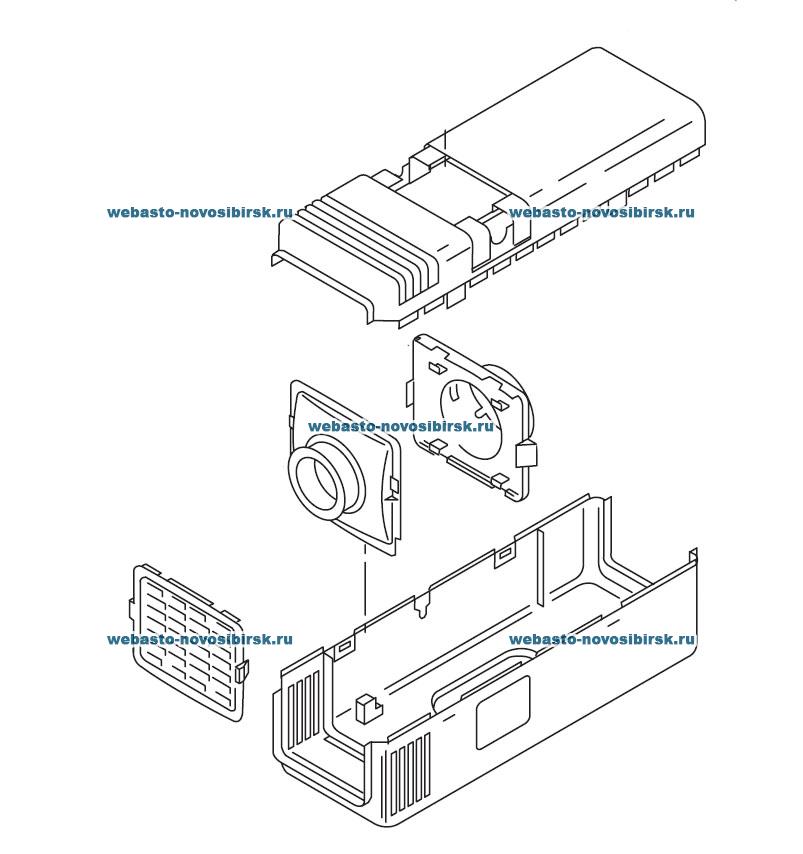 webasto-novosibirsk.ru
webasto-novosibirsk.ru
webasto-novosibirsk.ru
webasto-novosibirsk.ru
webasto-novosibirsk.ru