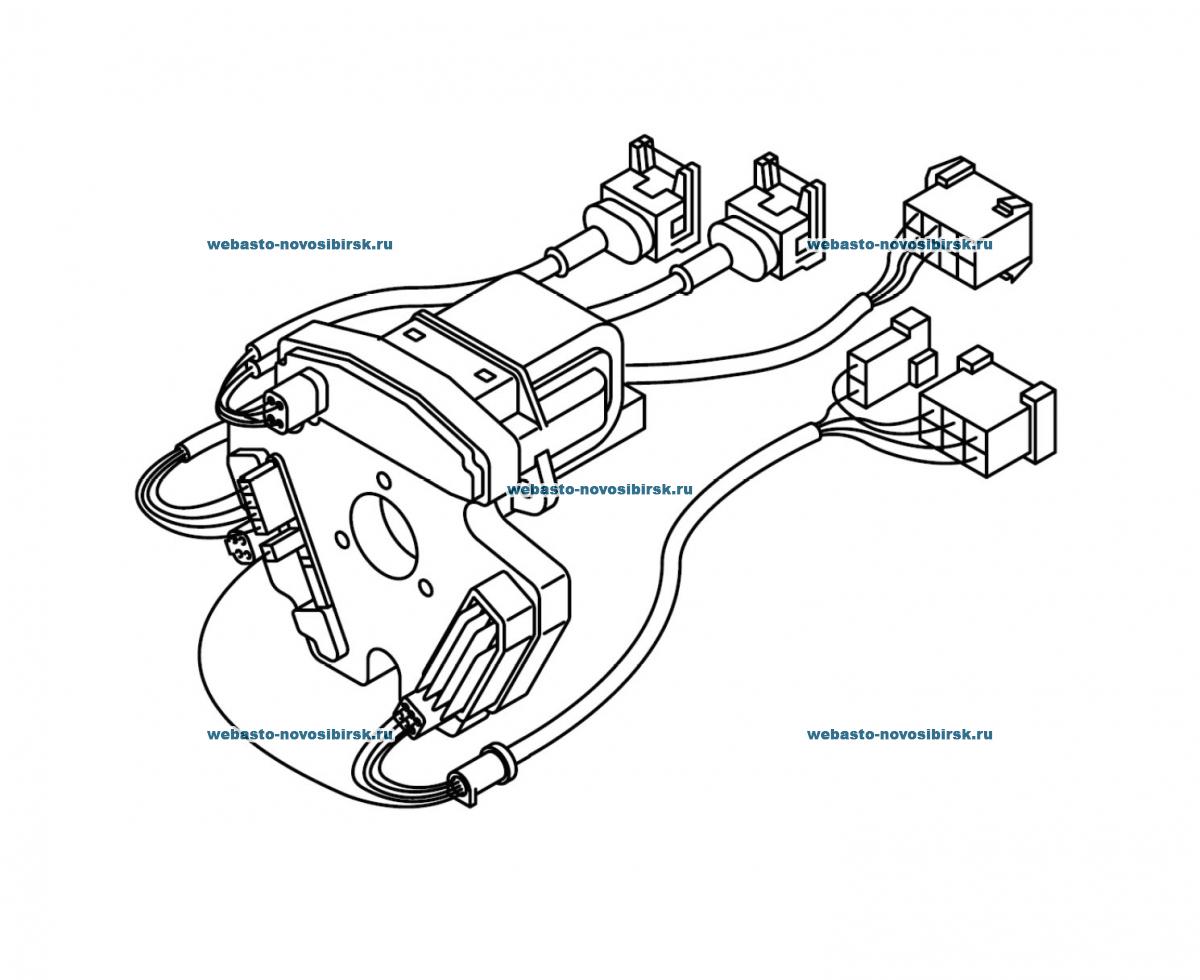 webasto-novosibirsk.ru
webasto-novosibirsk.ru
webasto-novosibirsk.ru
webasto-novosibirsk.ru
webasto-novosibirsk.ru