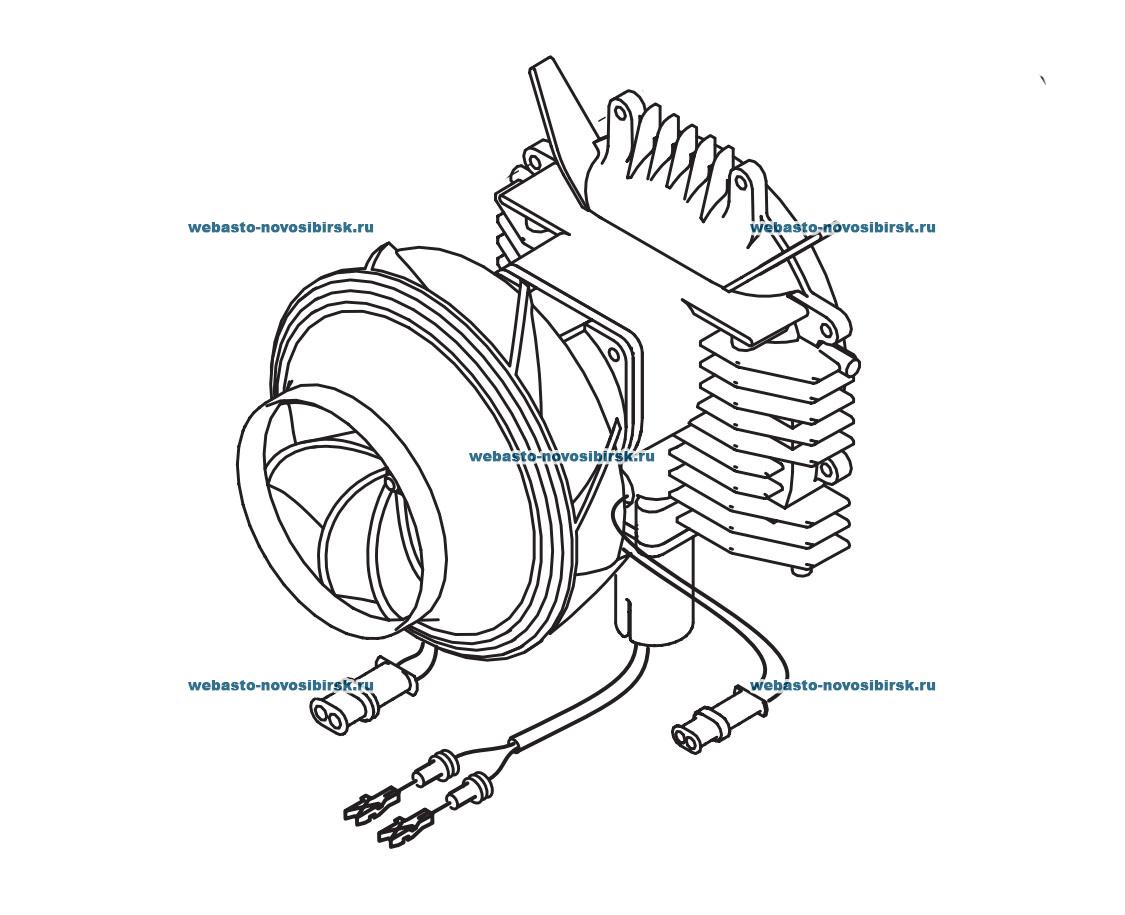 webasto-novosibirsk.ru
webasto-novosibirsk.ru
webasto-novosibirsk.ru
webasto-novosibirsk.ru
webasto-novosibirsk.ru