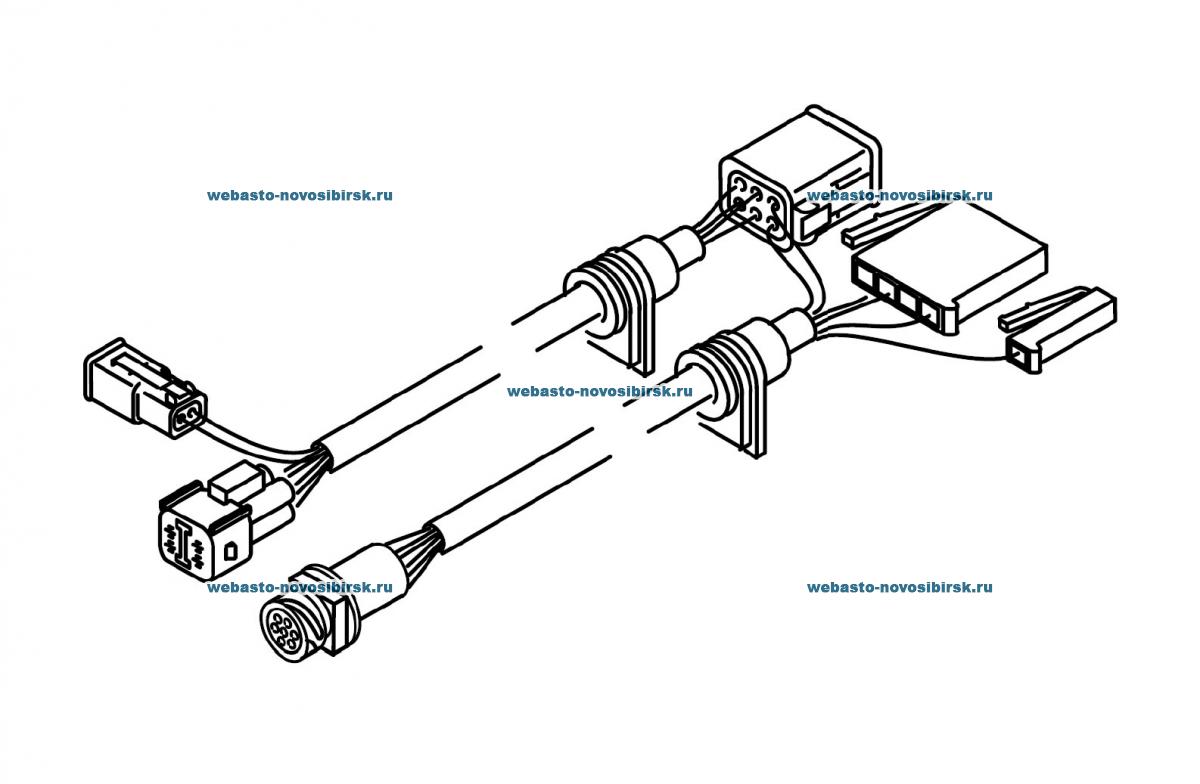 webasto-novosibirsk.ru

webasto-novosibirsk.ru

webasto-novosibirsk.ru

webasto-novosibirsk.ru

webasto-novosibirsk.ru